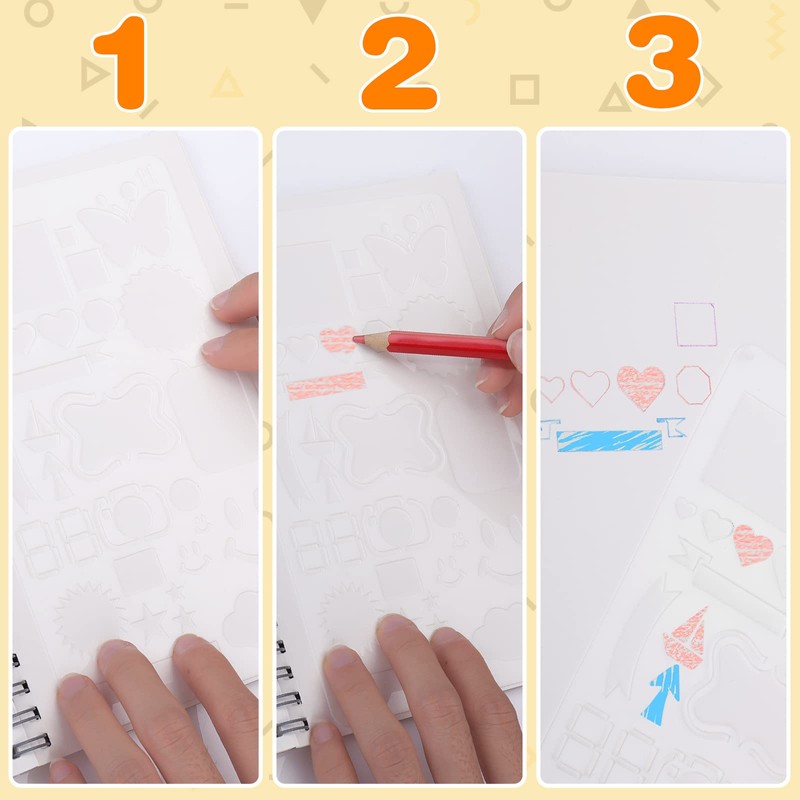 1

2

3