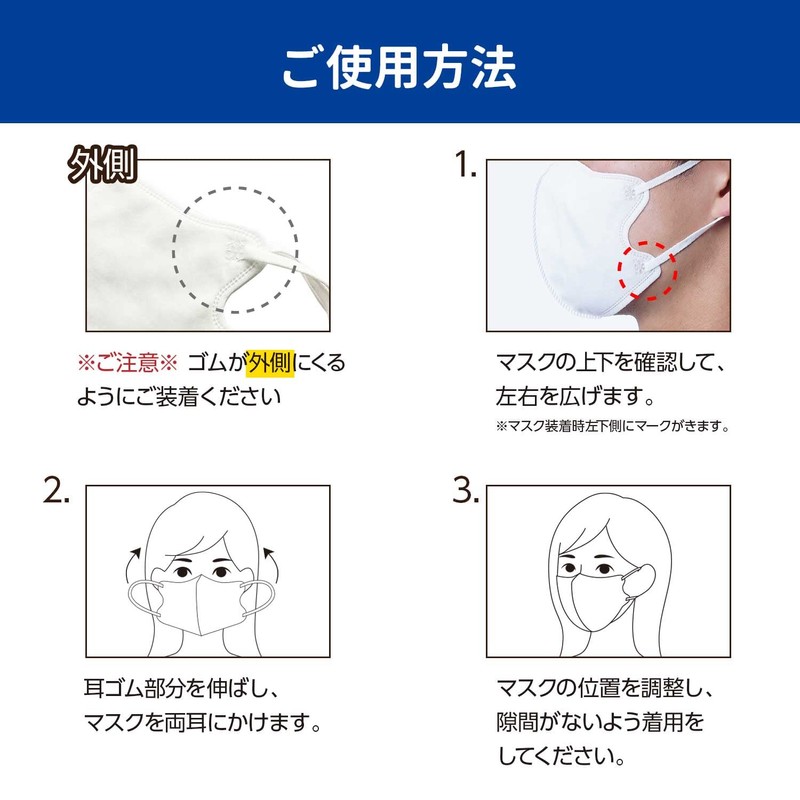 ご使用方法

外側

※ご注意※ ゴムが外側にくるようにご装着ください

1.

マスクの上下を確認して、左右を広げます。

※マスク装着時左下側にマークがきます。

2.

耳ゴム部分を伸ばし、マスクを両耳にかけます。

3.

マスクの位置を調整し、隙間がないよう着用をしてください。