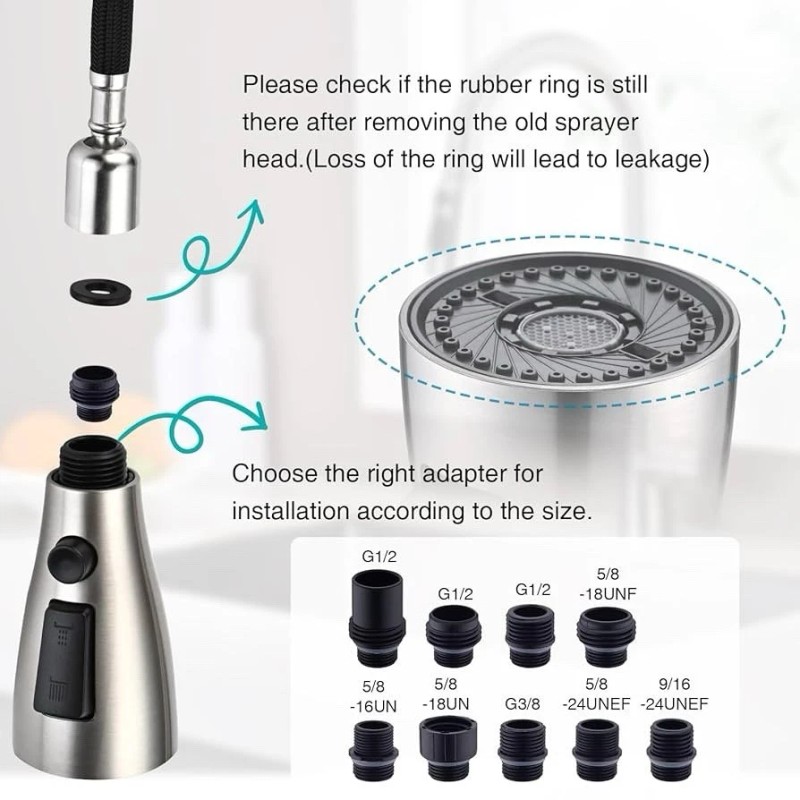 Please check if the rubber ring is still there after removing the old sprayer head.(Loss of the ring will lead to leakage)

Choose the right adapter for installation according to the size.

G1/2
G1/2
G1/2
5/8 -18UNF
5/8 -16UN
5/8 -18UN
G3/8
5/8 -24UNEF
9/16 -24UNEF