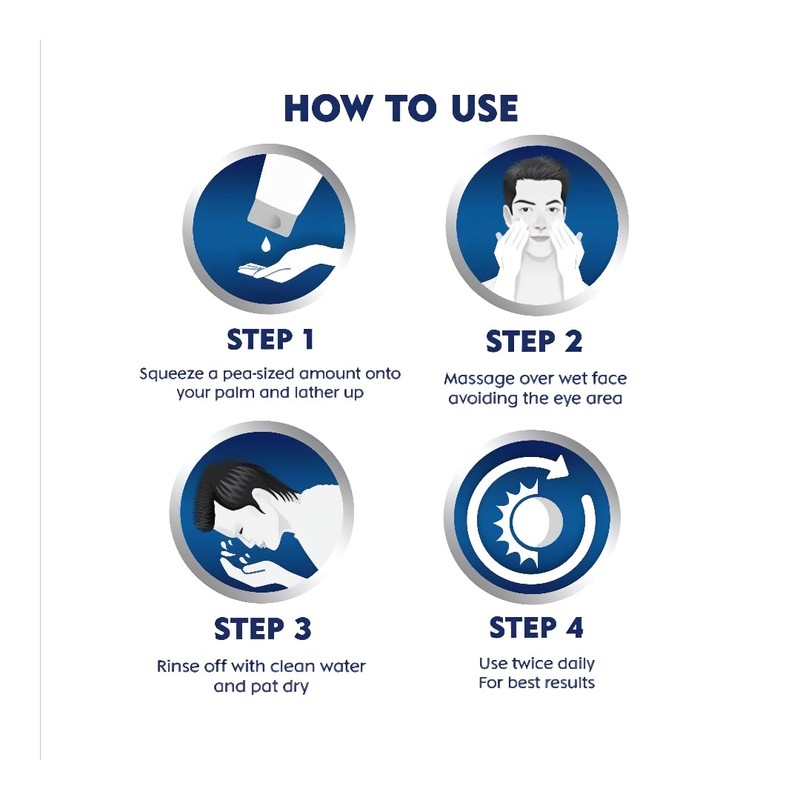 HOW TO USE

STEP 1

Squeeze a pea-sized amount onto your palm and lather up

STEP 2

Massage over wet face avoiding the eye area

STEP 3

Rinse off with clean water and pat dry

STEP 4

Use twice daily For best results