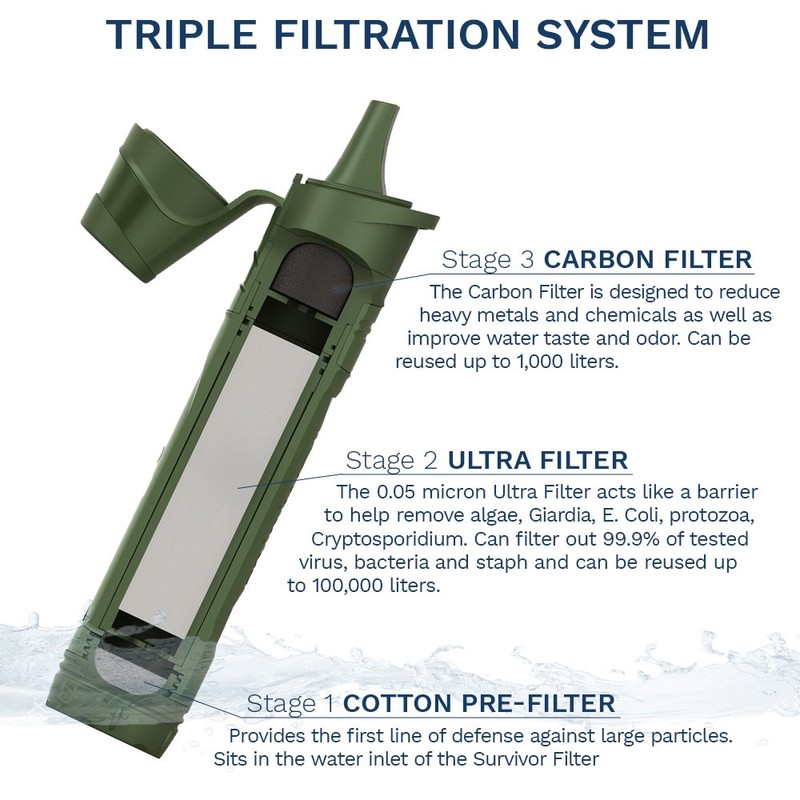 TRIPLE FILTRATION SYSTEM

Stage 3 CARBON FILTER

The Carbon Filter is designed to reduce heavy metals and chemicals as well as improve water taste and odor. Can be reused up to 1,000 liters.

Stage 2 ULTRA FILTER

The 0.05 micron Ultra Filter acts like a barrier to help remove algae, Giardia, E. Coli, protozoa, Cryptosporidium. Can filter out 99.9% of tested virus, bacteria and staph and can be reused up to 100,000 liters.

Stage 1 COTTON PRE-FILTER

Provides the first line of defense against large particles. Sits in the water inlet of the Survivor Filter