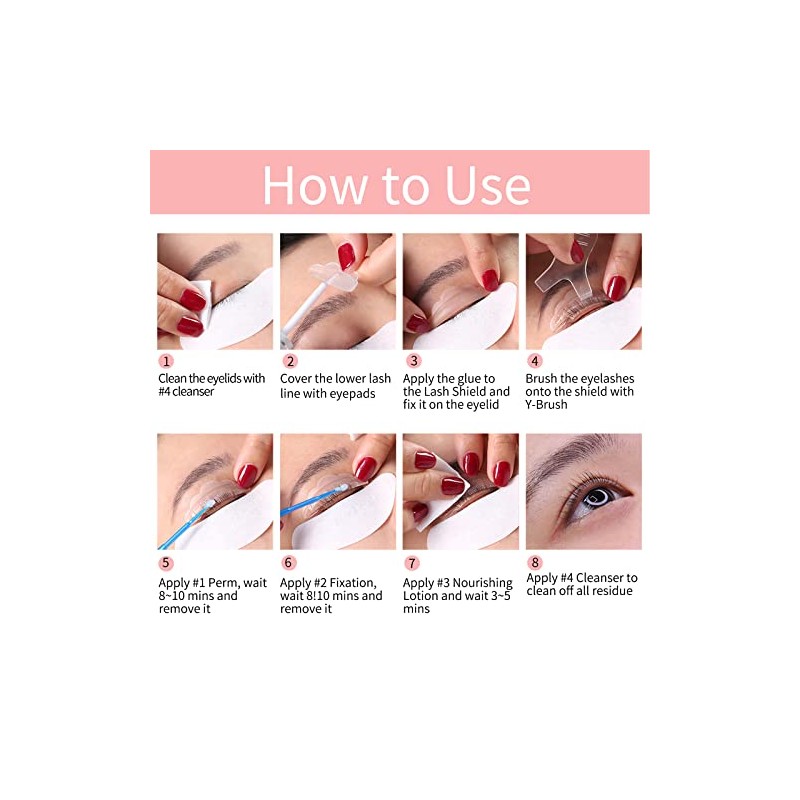 How to Use

1
Clean the eyelids with #4 cleanser

2
Cover the lower lash line with eyepads

3
Apply the glue to the Lash Shield and fix it on the eyelid

4
Brush the eyelashes onto the shield with Y-Brush

5
Apply #1 Perm, wait 8~10 mins and remove it

6
Apply #2 Fixation, wait 8!10 mins and remove it

7
Apply #3 Nourishing Lotion and wait 3~5 mins

8
Apply #4 Cleanser to clean off all residue