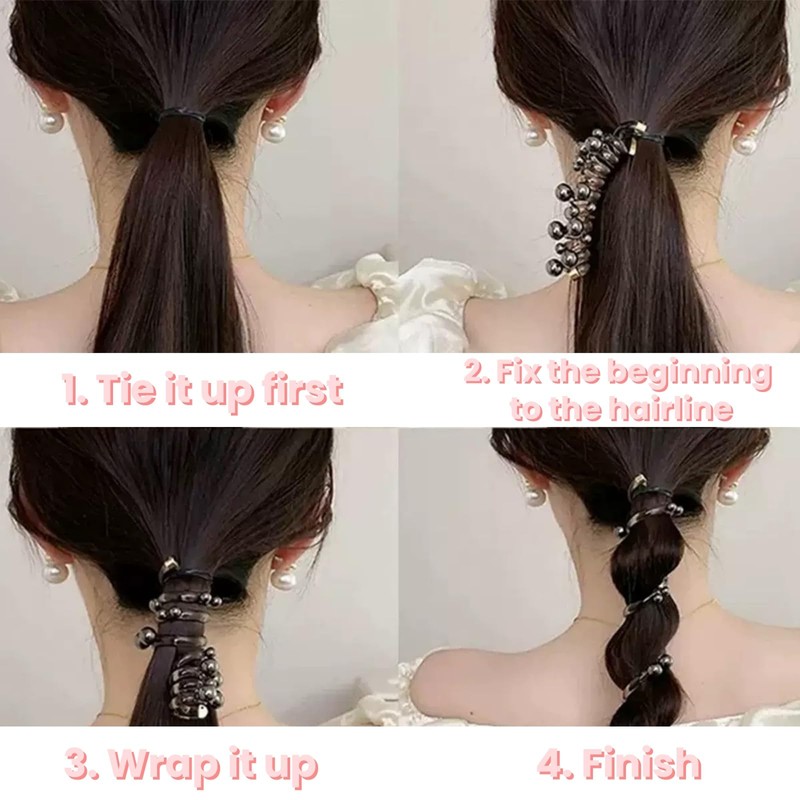 1. Tie it up first

2. Fix the beginning to the hairline

3. Wrap it up

4. Finish