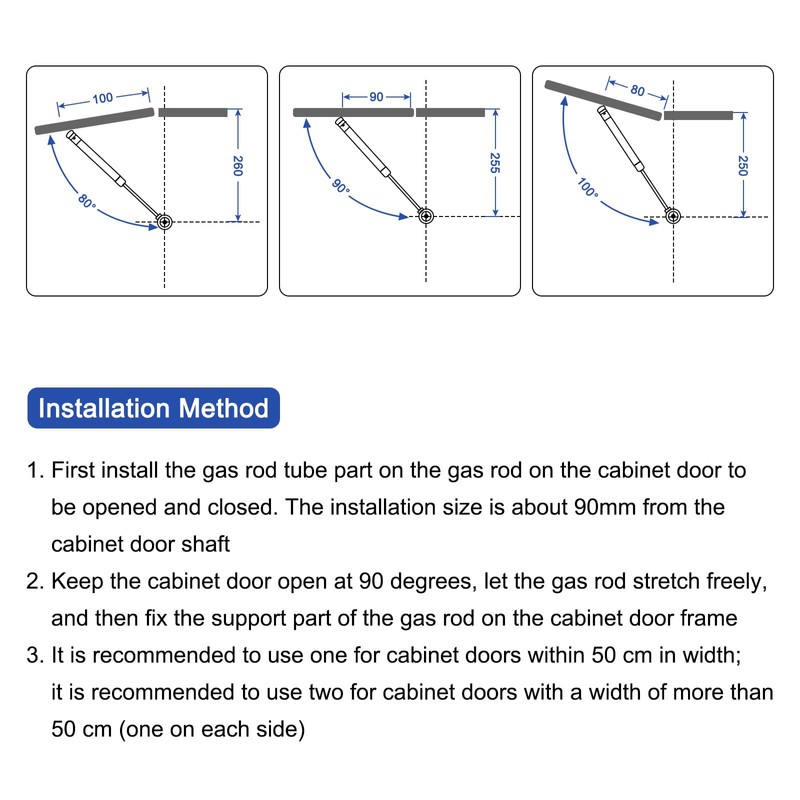 100

260

80°

90

255

90°

80

250

100°

Installation Method

1. First install the gas rod tube part on the gas rod on the cabinet door to be opened and closed. The installation size is about 90mm from the cabinet door shaft

2. Keep the cabinet door open at 90 degrees, let the gas rod stretch freely, and then fix the support part of the gas rod on the cabinet door frame

3. It is recommended to use one for cabinet doors within 50 cm in width; it is recommended to use two for cabinet doors with a width of more than 50 cm (one on each side)