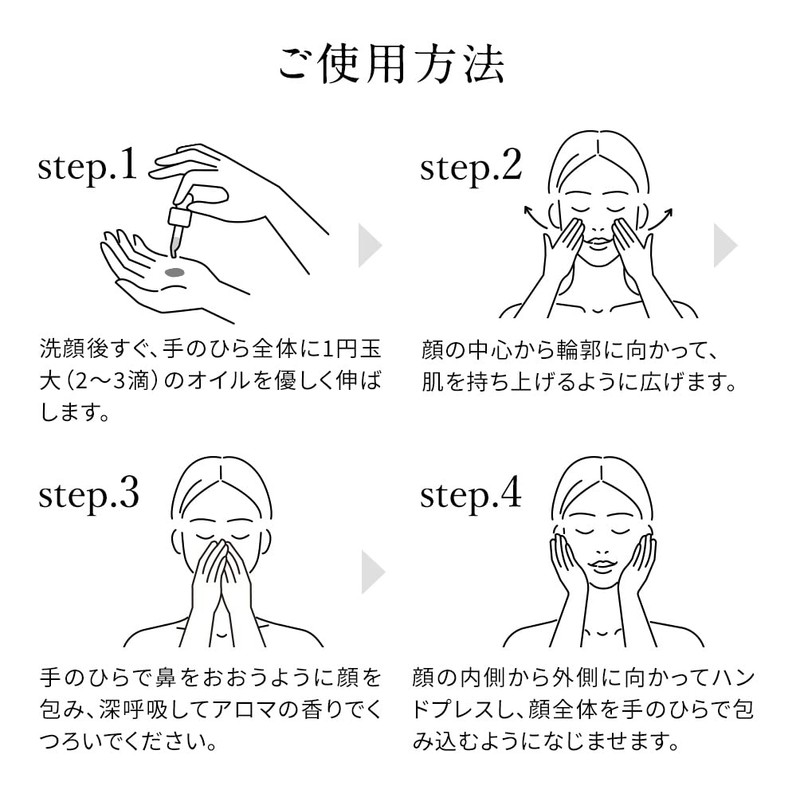 ご使用方法

step.1

洗顔後すぐ、手のひら全体に1円玉大（2〜3滴）のオイルを優しく伸ばします。

step.2

顔の中心から輪郭に向かって、肌を持ち上げるように広げます。

step.3

手のひらで鼻をおおうように顔を包み、深呼吸してアロマの香りでくつろいでください。

step.4

顔の内側から外側に向かってハンドプレスし、顔全体を手のひらで包み込むようになじませます。