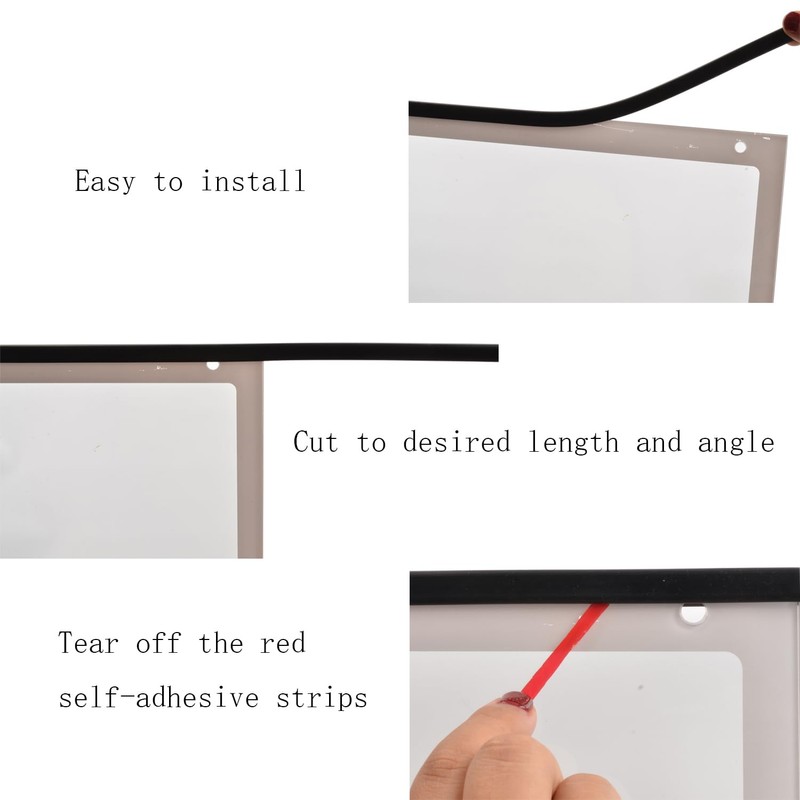 Easy to install

Cut to desired length and angle

Tear off the red self-adhesive strips