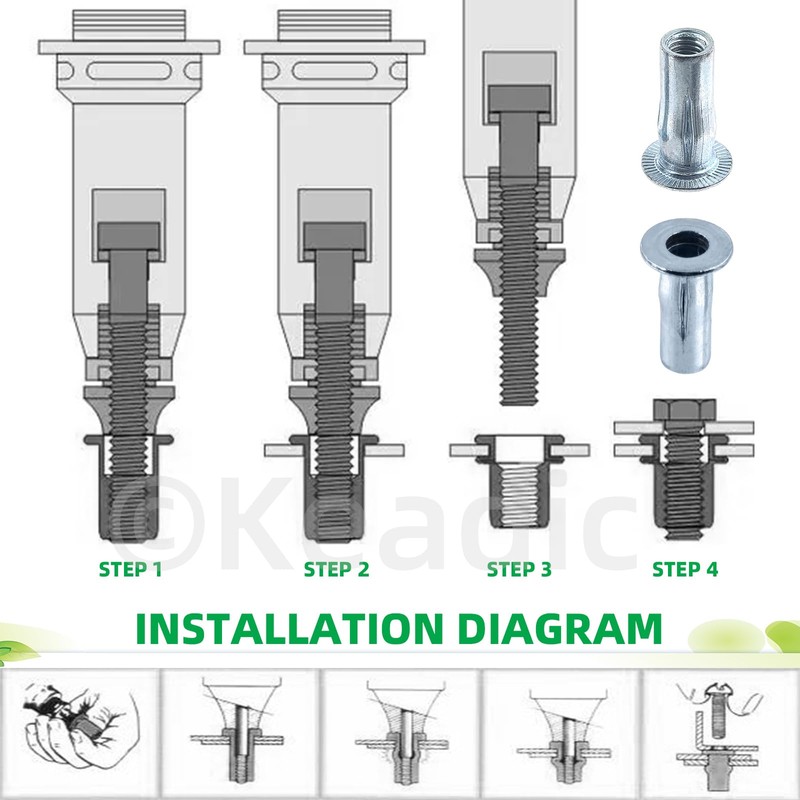 ©Keadic

STEP 1

STEP 2

STEP 3

STEP 4

INSTALLATION DIAGRAM