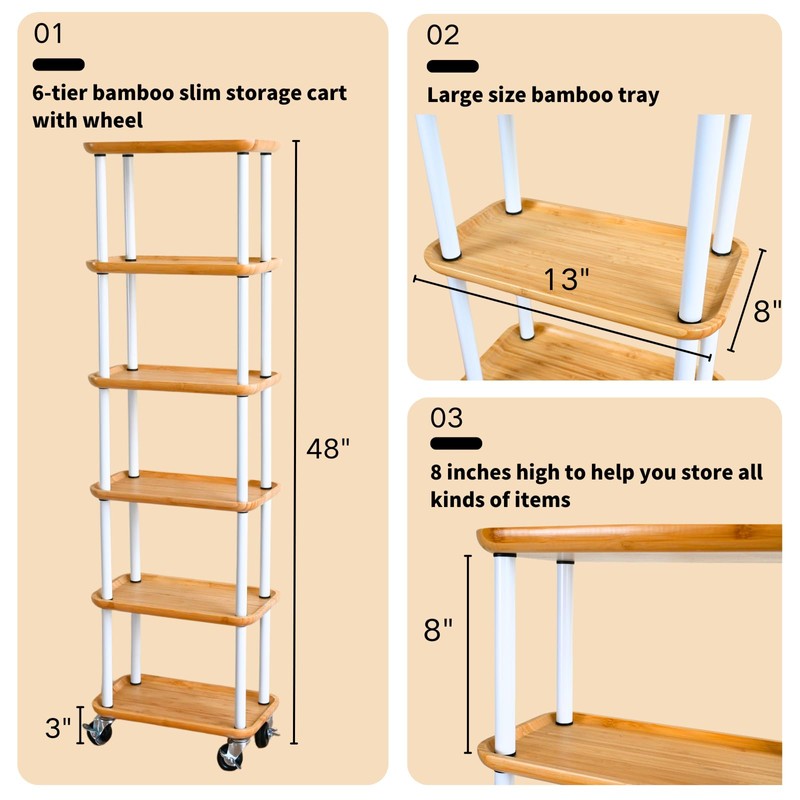 01

6-tier bamboo slim storage cart with wheel

48"

3"

02

Large size bamboo tray

13"

8"

03

8 inches high to help you store all kinds of items

8"