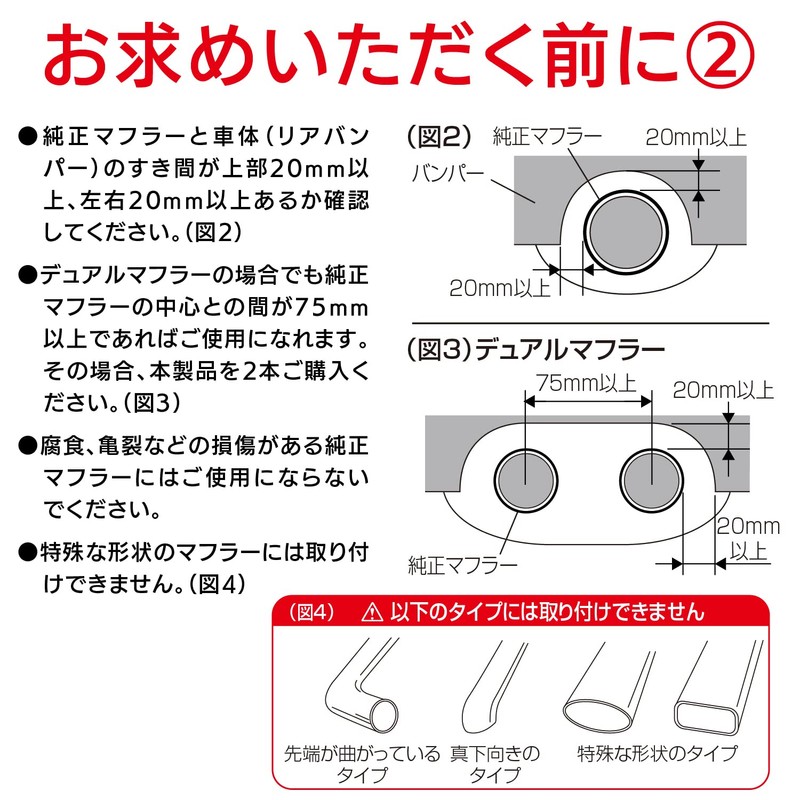 お求めいただく前に②

●純正マフラーと車体（リアバンパー）のすき間が上部20mm以上、左右20mm以上あるか確認してください。（図2）

●デュアルマフラーの場合でも純正マフラーの中心との間が75mm以上であればご使用になれます。その場合、本製品を2本ご購入ください。（図3）

●腐食、亀裂などの損傷がある純正マフラーにはご使用にならないでください。

●特殊な形状のマフラーには取り付けできません。（図4）

（図2）
純正マフラー
20mm以上
バンパー
20mm以上

（図3）デュアルマフラー
75mm以上
20mm以上
20mm以上
純正マフラー

（図4）　⚠ 以下のタイプには取り付けできません

先端が曲がっているタイプ
真下向きのタイプ
特殊な形状のタイプ