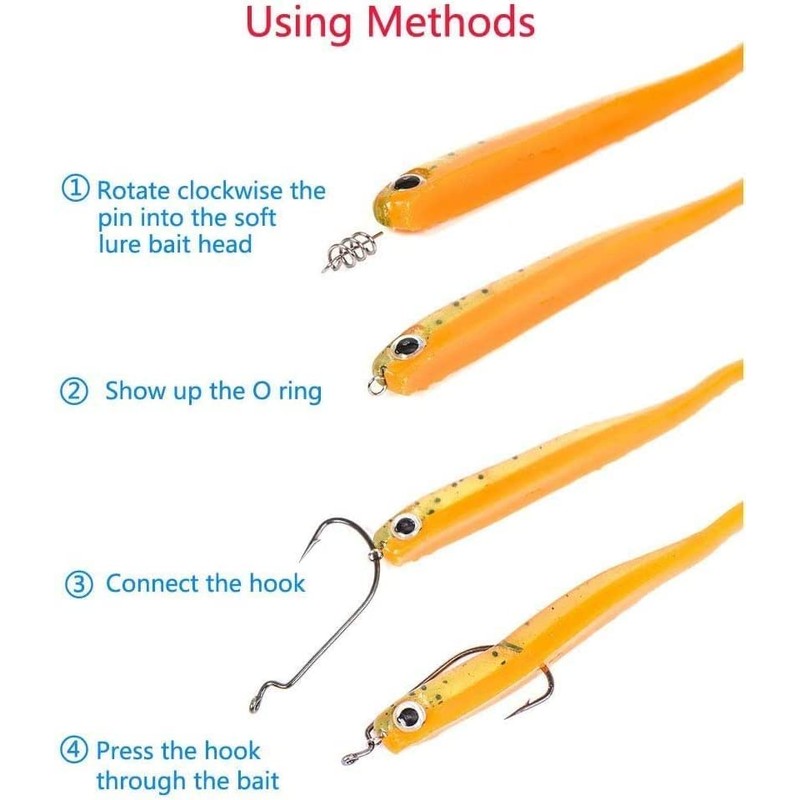 Using Methods

① Rotate clockwise the pin into the soft lure bait head

② Show up the O ring

③ Connect the hook

④ Press the hook through the bait