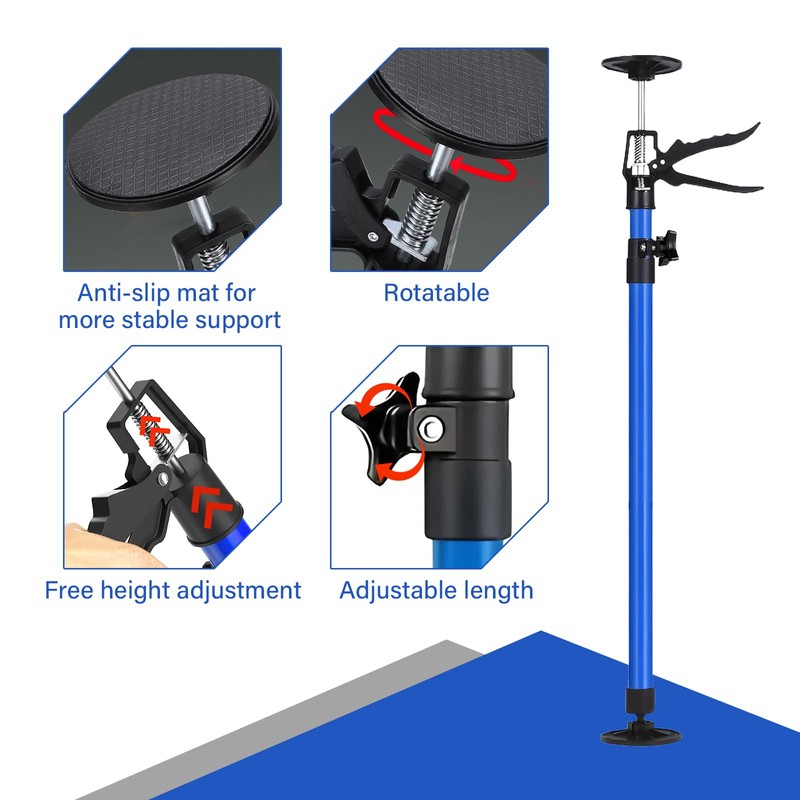 Anti-slip mat for more stable support

Rotatable

Free height adjustment

Adjustable length