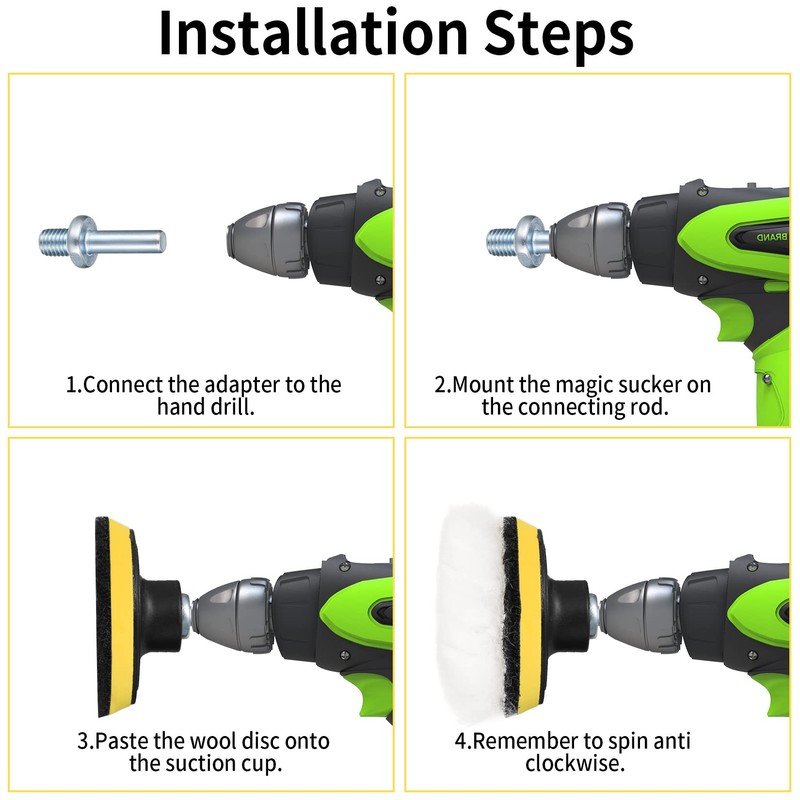 Installation Steps

BRAND

1.Connect the adapter to the hand drill.

2.Mount the magic sucker on the connecting rod.

3.Paste the wool disc onto the suction cup.

4.Remember to spin anti clockwise.