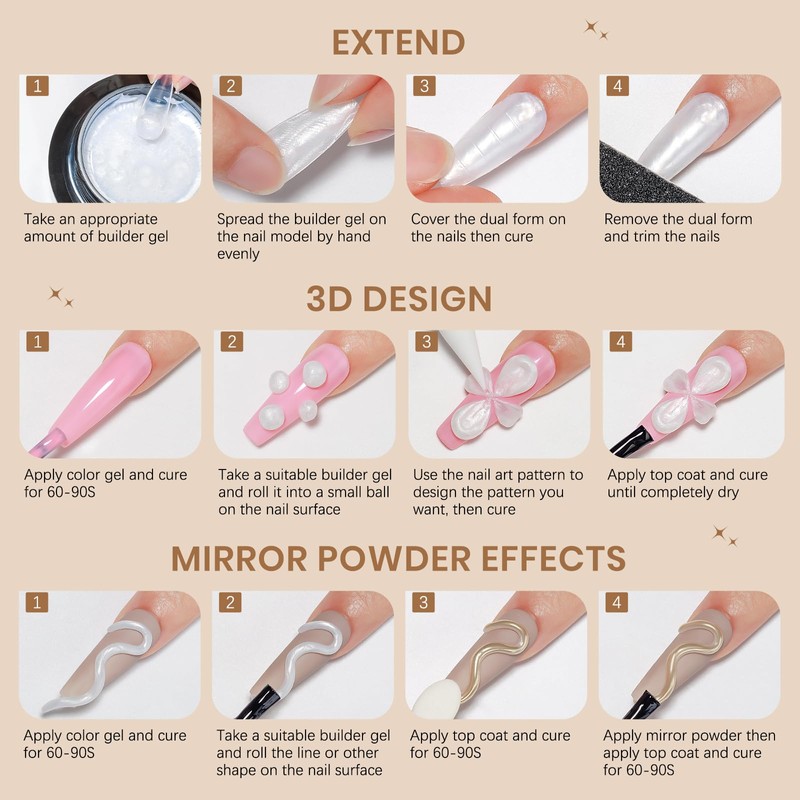 EXTEND

1
Take an appropriate amount of builder gel

2
Spread the builder gel on the nail model by hand evenly

3
Cover the dual form on the nails then cure

4
Remove the dual form and trim the nails

3D DESIGN

1
Apply color gel and cure for 60-90S

2
Take a suitable builder gel and roll it into a small ball on the nail surface

3
Use the nail art pattern to design the pattern you want, then cure

4
Apply top coat and cure until completely dry

MIRROR POWDER EFFECTS

1
Apply color gel and cure for 60-90S

2
Take a suitable builder gel and roll the line or other shape on the nail surface

3
Apply top coat and cure for 60-90S

4
Apply mirror powder then apply top coat and cure for 60-90S