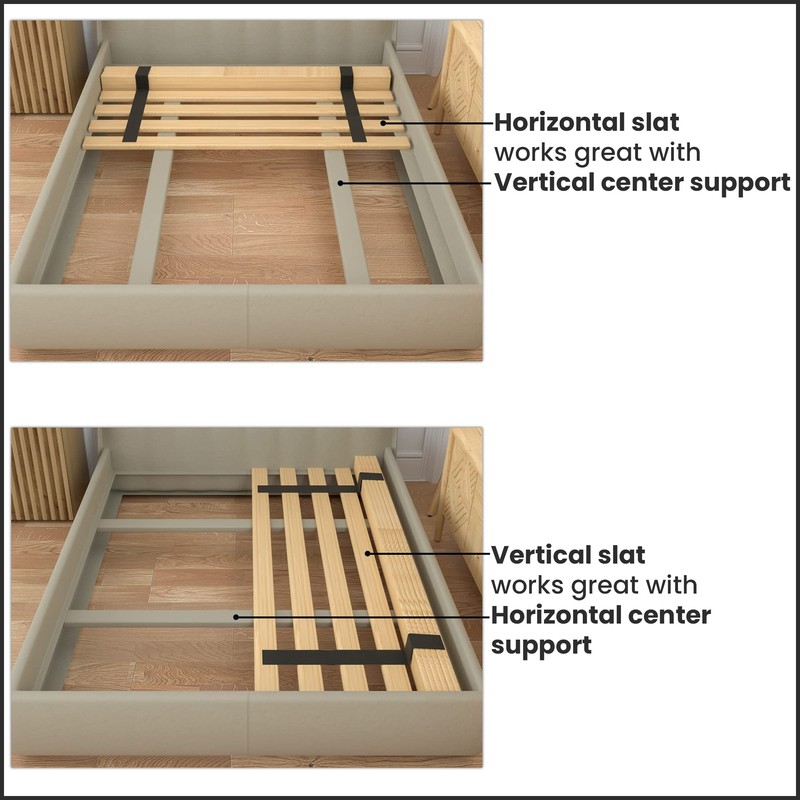 Horizontal slat
works great with
Vertical center support

Vertical slat
works great with
Horizontal center support