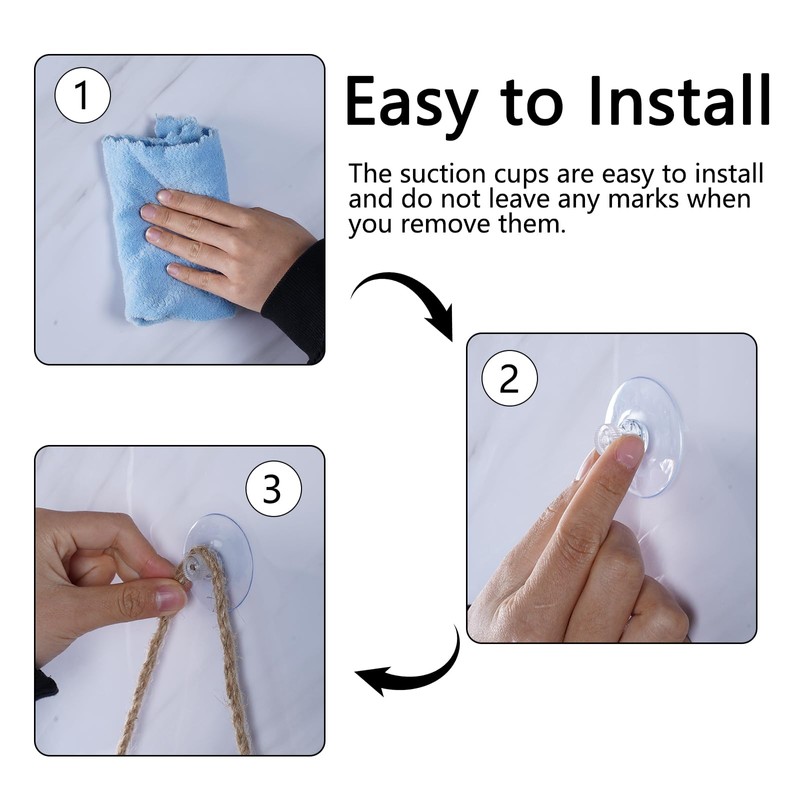 1

Easy to Install

The suction cups are easy to install and do not leave any marks when you remove them.

2

3