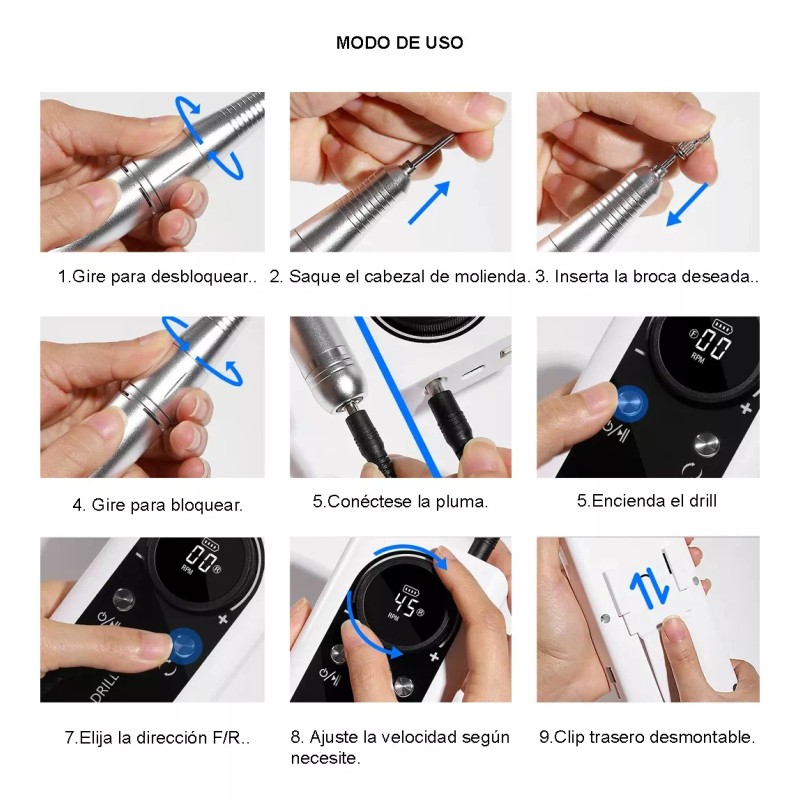 MODO DE USO

1.Gire para desbloquear..

2. Saque el cabezal de molienda.

3. Inserta la broca deseada..

4. Gire para bloquear.

5.Conéctese la pluma.

F 00 RPM

5.Encienda el drill

00 R RPM

DRILL

7.Elija la dirección F/R..

45 R RPM

8. Ajuste la velocidad según necesite.

9.Clip trasero desmontable.