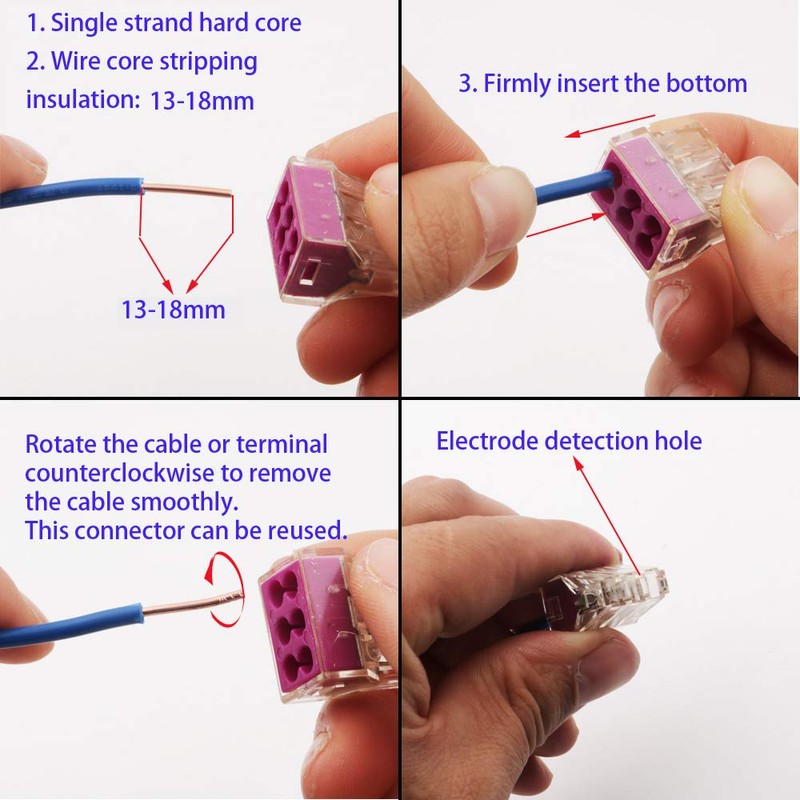 1. Single strand hard core
2. Wire core stripping insulation: 13-18mm

13-18mm

3. Firmly insert the bottom

Rotate the cable or terminal counterclockwise to remove the cable smoothly.
This connector can be reused.

Electrode detection hole