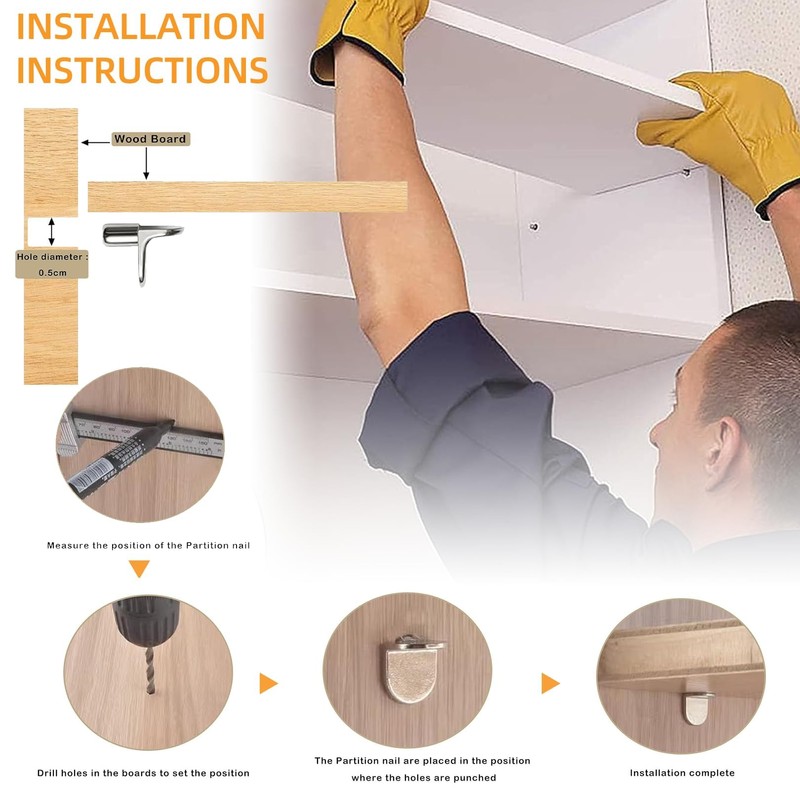 INSTALLATION INSTRUCTIONS

Wood Board

Hole diameter : 0.5cm

Measure the position of the Partition nail

Drill holes in the boards to set the position

The Partition nail are placed in the position where the holes are punched

Installation complete