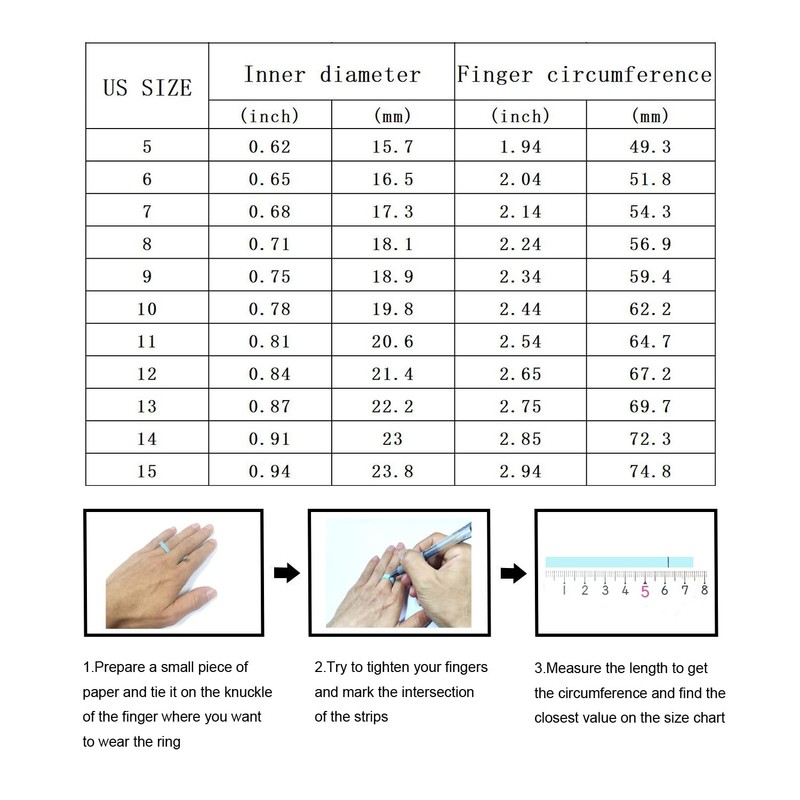 | US SIZE | Inner diameter (inch) | Inner diameter (mm) | Finger circumference (inch) | Finger circumference (mm) |
|---|---|---|---|---|
| 5 | 0.62 | 15.7 | 1.94 | 49.3 |
| 6 | 0.65 | 16.5 | 2.04 | 51.8 |
| 7 | 0.68 | 17.3 | 2.14 | 54.3 |
| 8 | 0.71 | 18.1 | 2.24 | 56.9 |
| 9 | 0.75 | 18.9 | 2.34 | 59.4 |
| 10 | 0.78 | 19.8 | 2.44 | 62.2 |
| 11 | 0.81 | 20.6 | 2.54 | 64.7 |
| 12 | 0.84 | 21.4 | 2.65 | 67.2 |
| 13 | 0.87 | 22.2 | 2.75 | 69.7 |
| 14 | 0.91 | 23 | 2.85 | 72.3 |
| 15 | 0.94 | 23.8 | 2.94 | 74.8 |

1 2 3 4 5 6 7 8

1.Prepare a small piece of paper and tie it on the knuckle of the finger where you want to wear the ring

2.Try to tighten your fingers and mark the intersection of the strips

3.Measure the length to get the circumference and find the closest value on the size chart