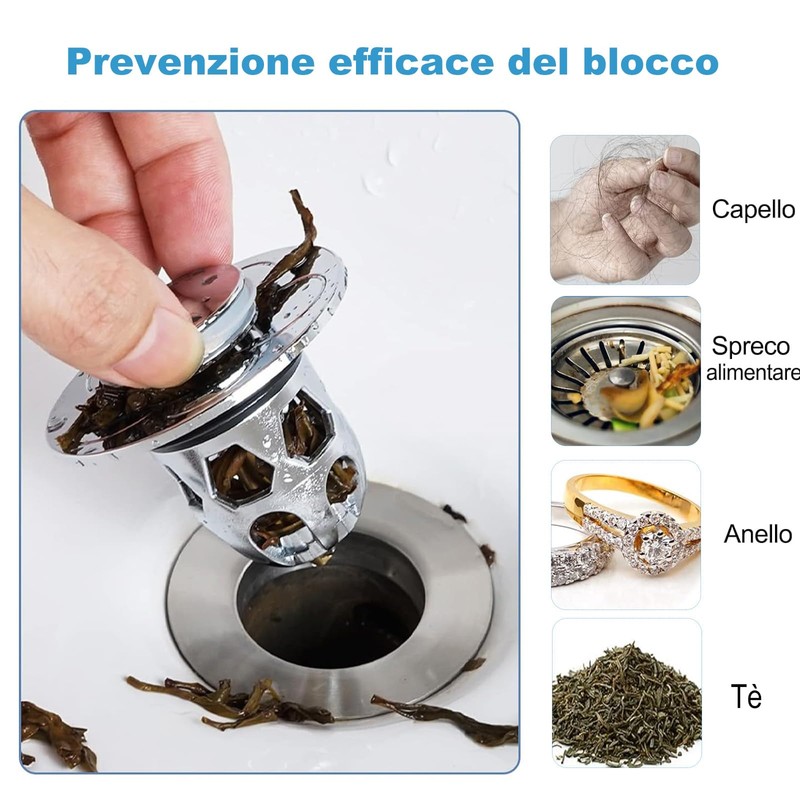 Prevenzione efficace del blocco

Capello

Spreco alimentare

Anello

Tè