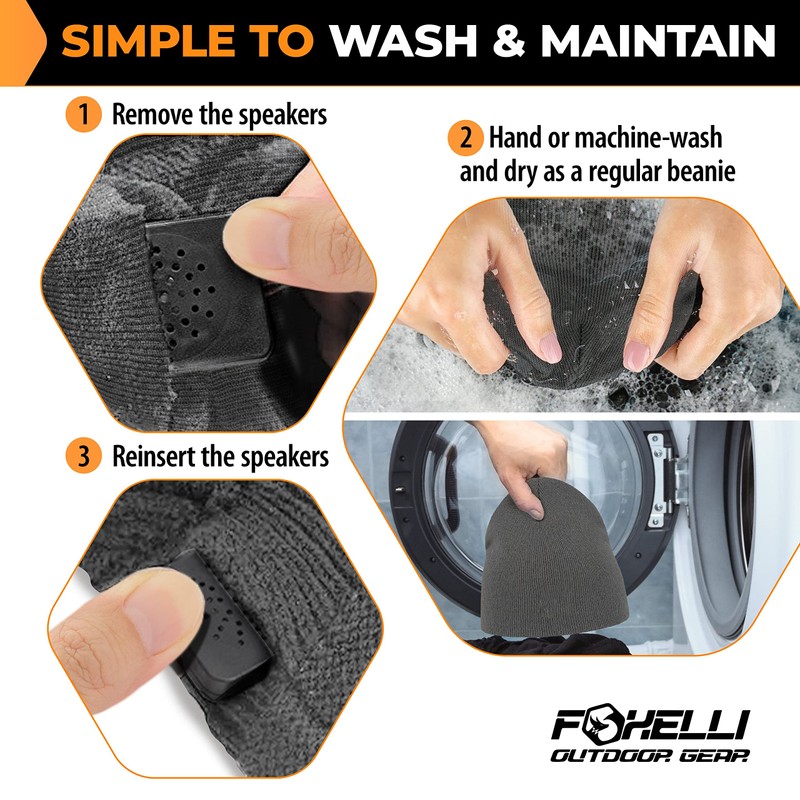 SIMPLE TO WASH & MAINTAIN

1 Remove the speakers

2 Hand or machine-wash and dry as a regular beanie

3 Reinsert the speakers

FOXELLI
OUTDOOR GEAR