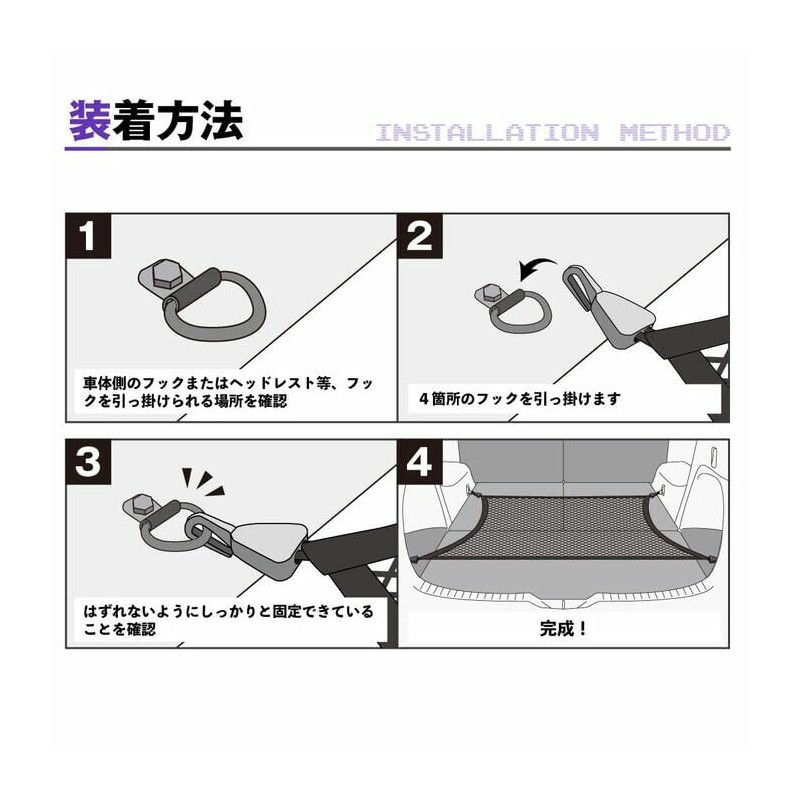 装着方法

INSTALLATION METHOD

1

車体側のフックまたはヘッドレスト等、フックを引っ掛けられる場所を確認

2

4箇所のフックを引っ掛けます

3

はずれないようにしっかりと固定できていることを確認

4

完成！