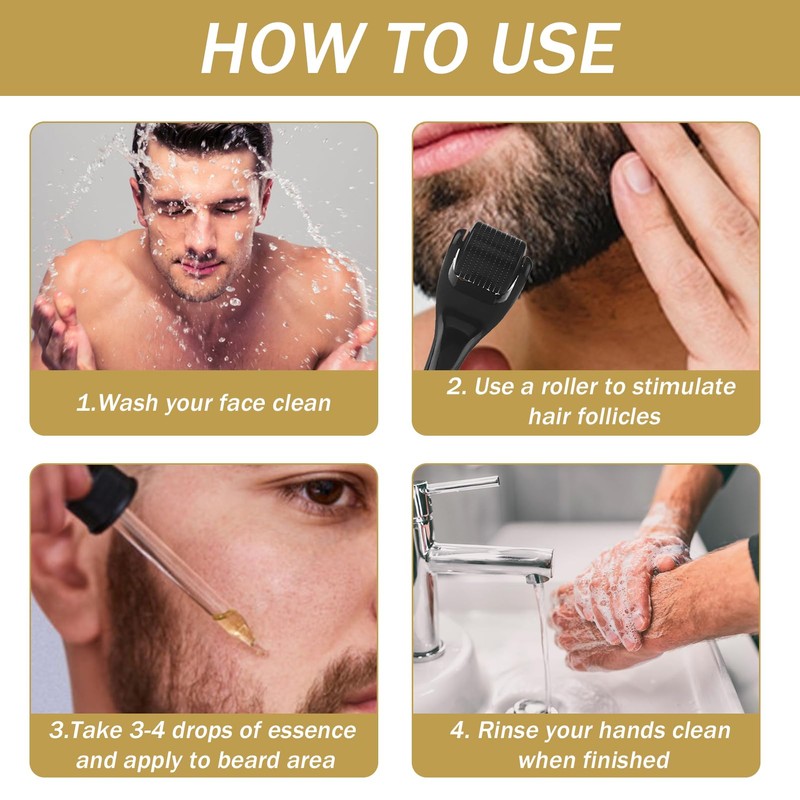 HOW TO USE

1.Wash your face clean

2. Use a roller to stimulate hair follicles

3.Take 3-4 drops of essence and apply to beard area

4. Rinse your hands clean when finished