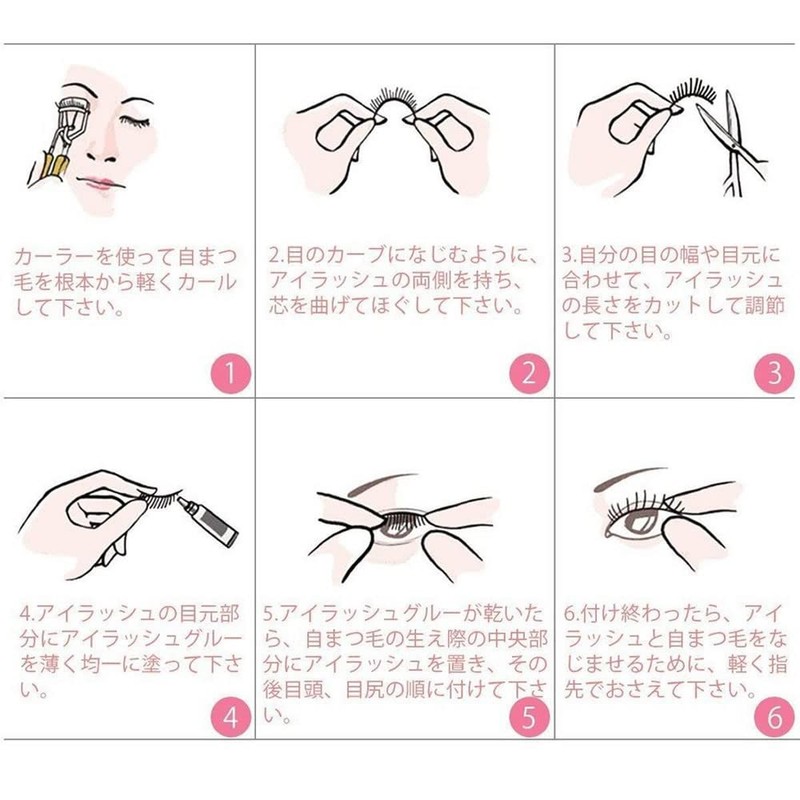 カーラーを使って自まつ毛を根本から軽くカールして下さい。

1

2.目のカーブになじむように、アイラッシュの両側を持ち、芯を曲げてほぐして下さい。

2

3.自分の目の幅や目元に合わせて、アイラッシュの長さをカットして調節して下さい。

3

4.アイラッシュの目元部分にアイラッシュグルーを薄く均一に塗って下さい。

4

5.アイラッシュグルーが乾いたら、自まつ毛の生え際の中央部分にアイラッシュを置き、その後目頭、目尻の順に付けて下さい。

5

6.付け終わったら、アイラッシュと自まつ毛をなじませるために、軽く指先でおさえて下さい。

6