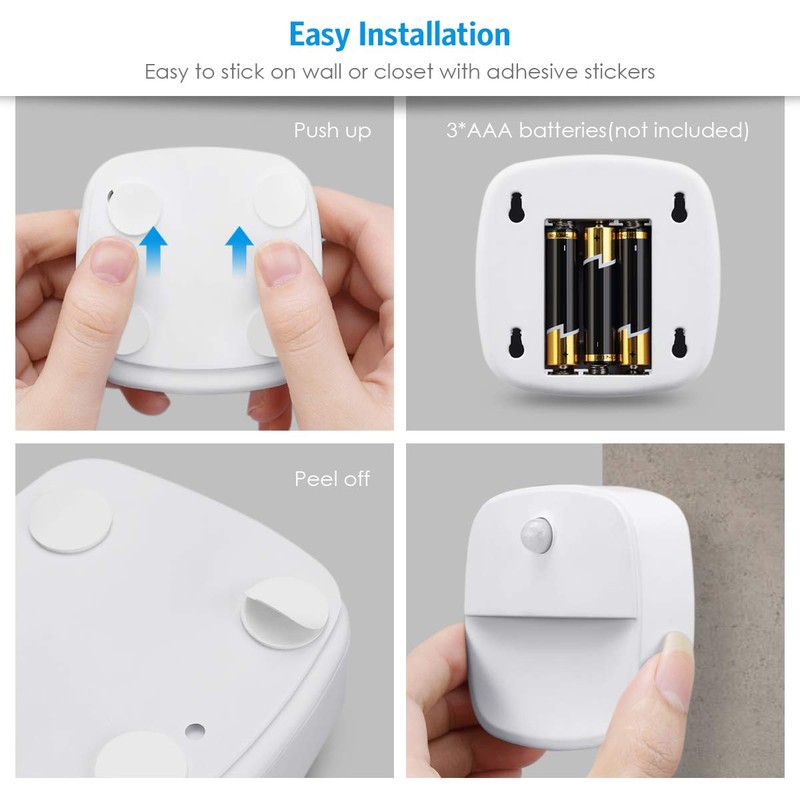 Easy Installation

Easy to stick on wall or closet with adhesive stickers

Push up

3*AAA batteries(not included)

Peel off