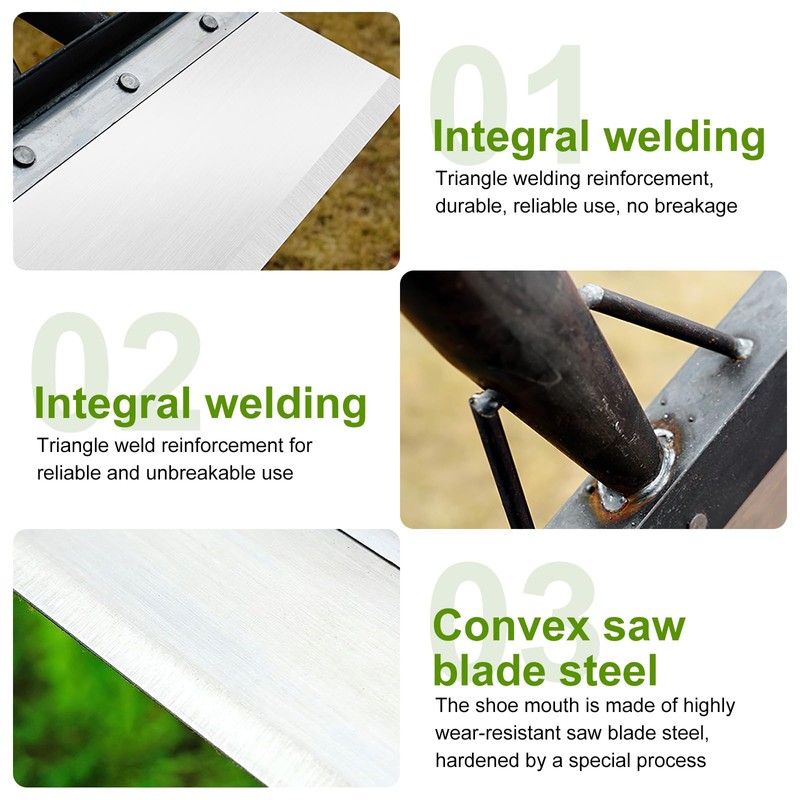 01
Integral welding
Triangle welding reinforcement, durable, reliable use, no breakage

02
Integral welding
Triangle weld reinforcement for reliable and unbreakable use

03
Convex saw blade steel
The shoe mouth is made of highly wear-resistant saw blade steel, hardened by a special process