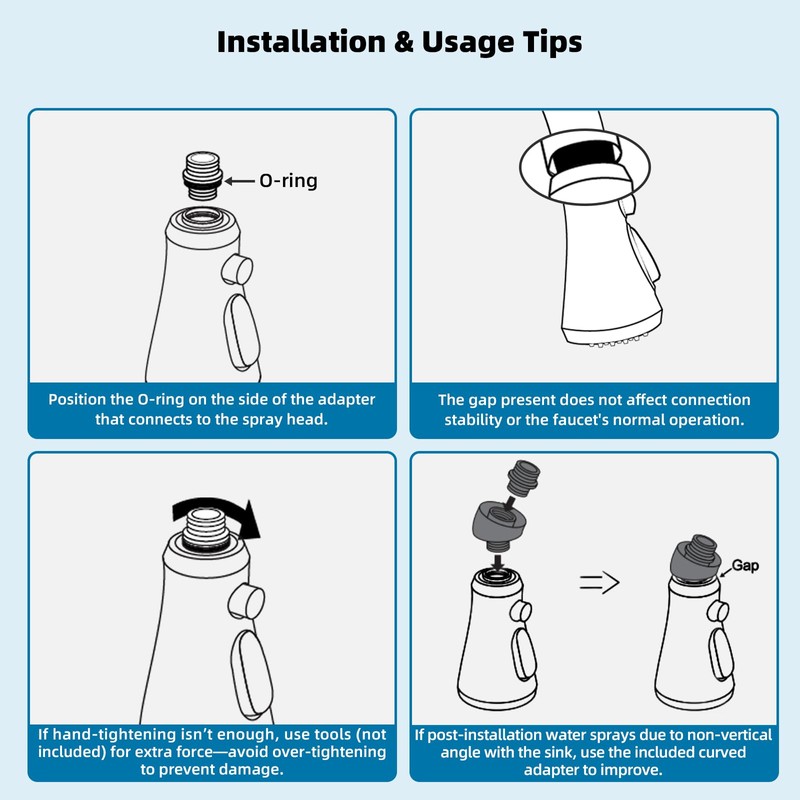 Installation & Usage Tips

O-ring

Position the O-ring on the side of the adapter that connects to the spray head.

The gap present does not affect connection stability or the faucet's normal operation.

If hand-tightening isn't enough, use tools (not included) for extra force—avoid over-tightening to prevent damage.

Gap

If post-installation water sprays due to non-vertical angle with the sink, use the included curved adapter to improve.