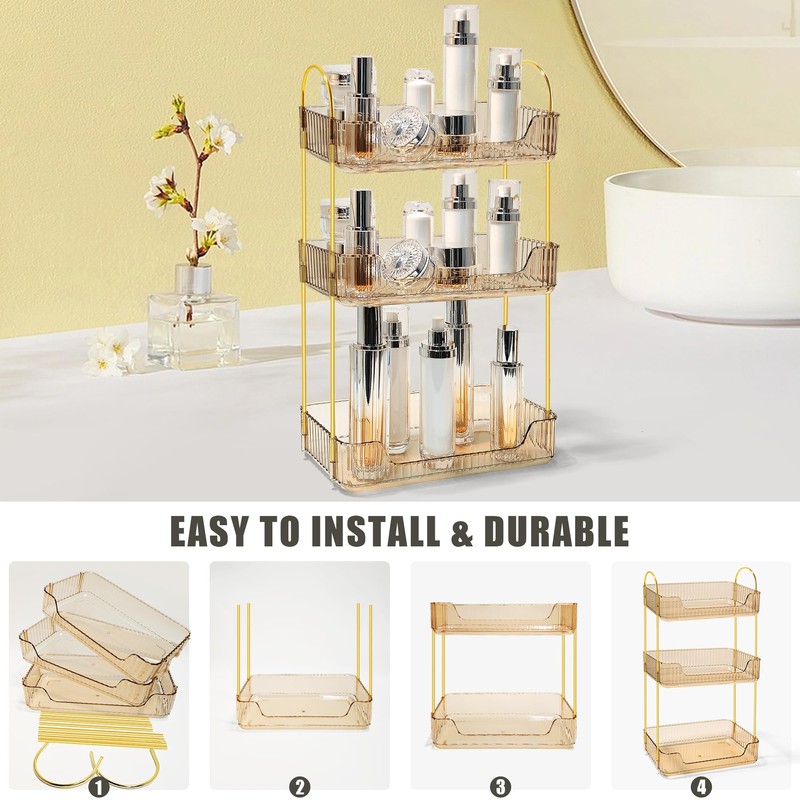 EASY TO INSTALL & DURABLE

1

2

3

4