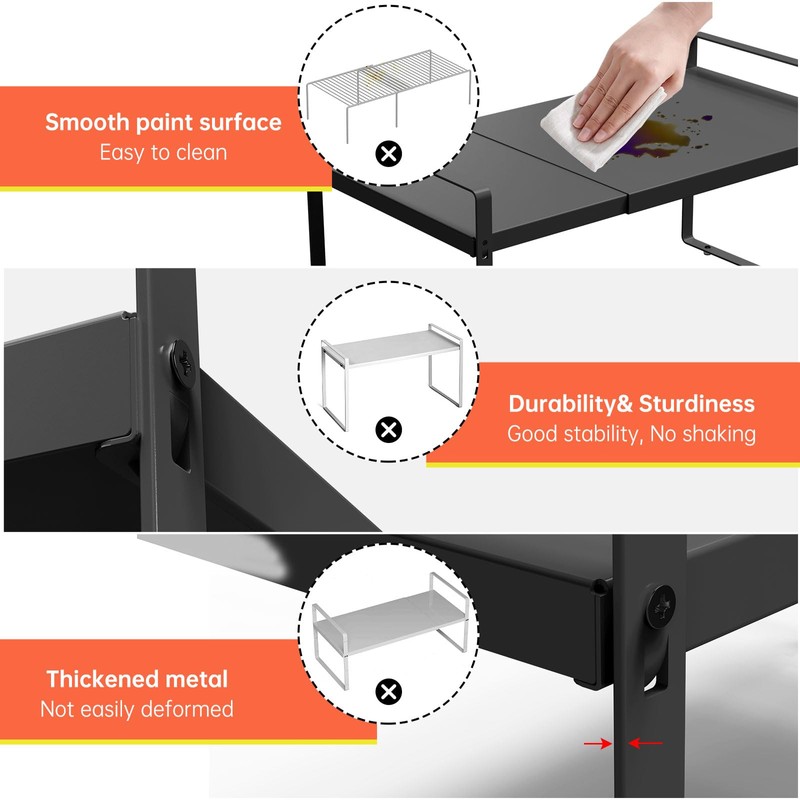 Smooth paint surface
Easy to clean

Durability& Sturdiness
Good stability, No shaking

Thickened metal
Not easily deformed