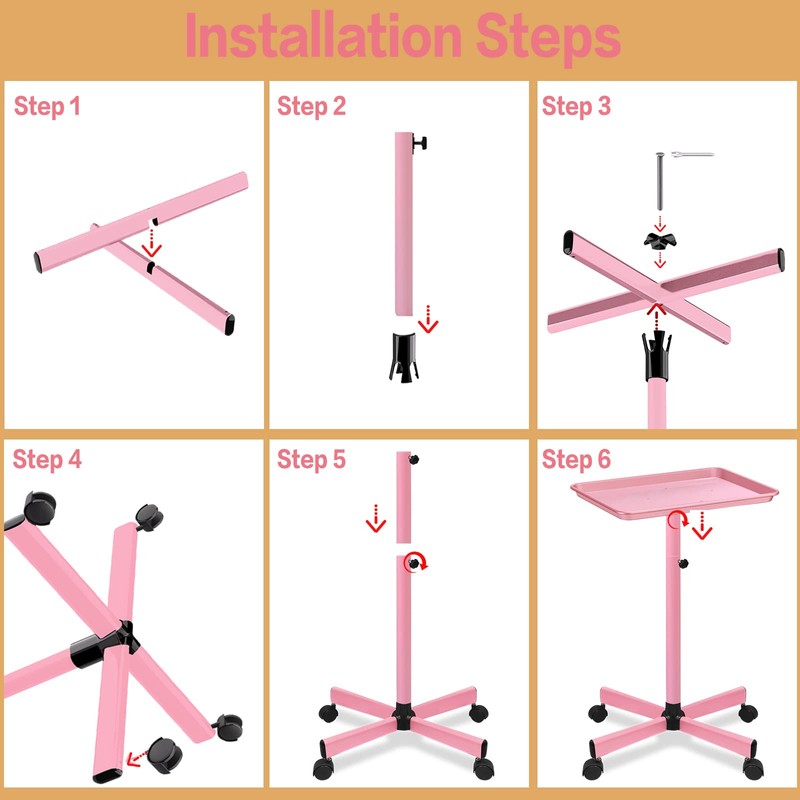 Installation Steps

Step 1

Step 2

Step 3

Step 4

Step 5

Step 6