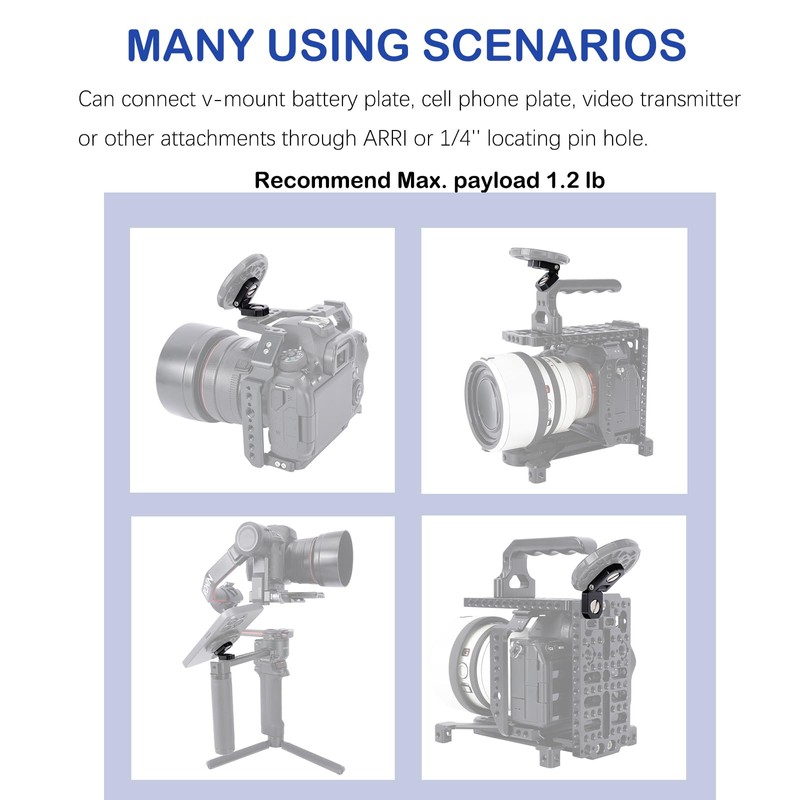 MANY USING SCENARIOS

Can connect v-mount battery plate, cell phone plate, video transmitter or other attachments through ARRI or 1/4'' locating pin hole.

Recommend Max. payload 1.2 lb