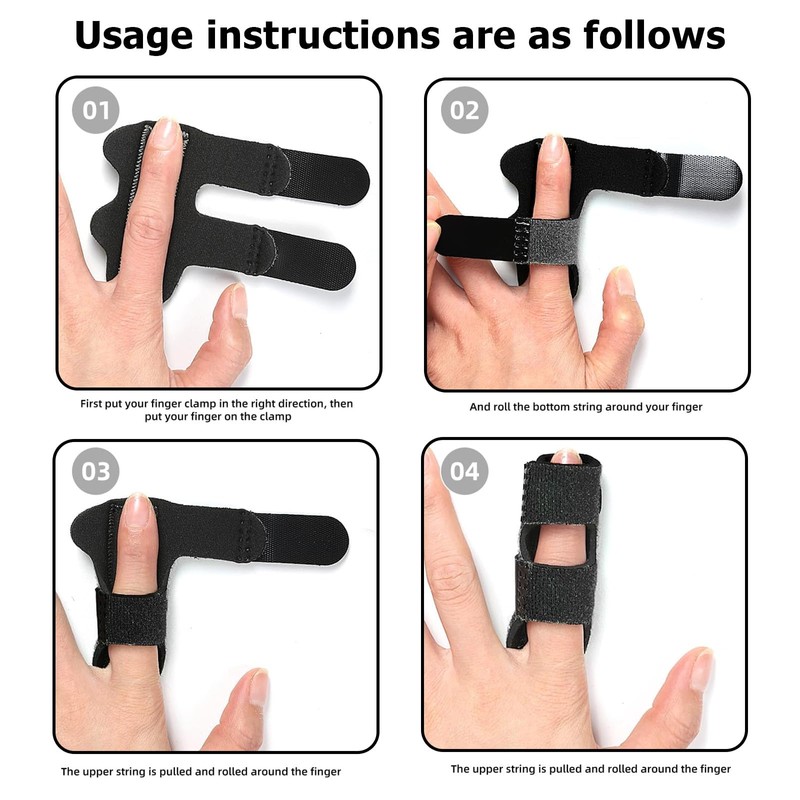 Usage instructions are as follows

01

First put your finger clamp in the right direction, then put your finger on the clamp

02

And roll the bottom string around your finger

03

The upper string is pulled and rolled around the finger

04

The upper string is pulled and rolled around the finger