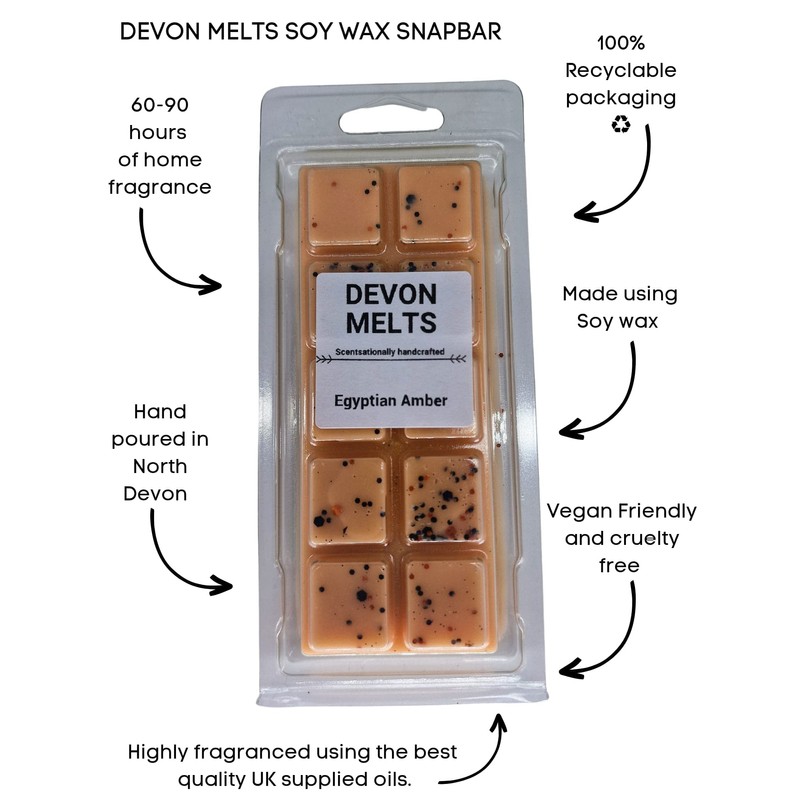 DEVON MELTS SOY WAX SNAPBAR

60-90 hours of home fragrance

100% Recyclable packaging ♻

DEVON MELTS

Scentsationally handcrafted

Egyptian Amber

Made using Soy wax

Hand poured in North Devon

Vegan Friendly and cruelty free

Highly fragranced using the best quality UK supplied oils.