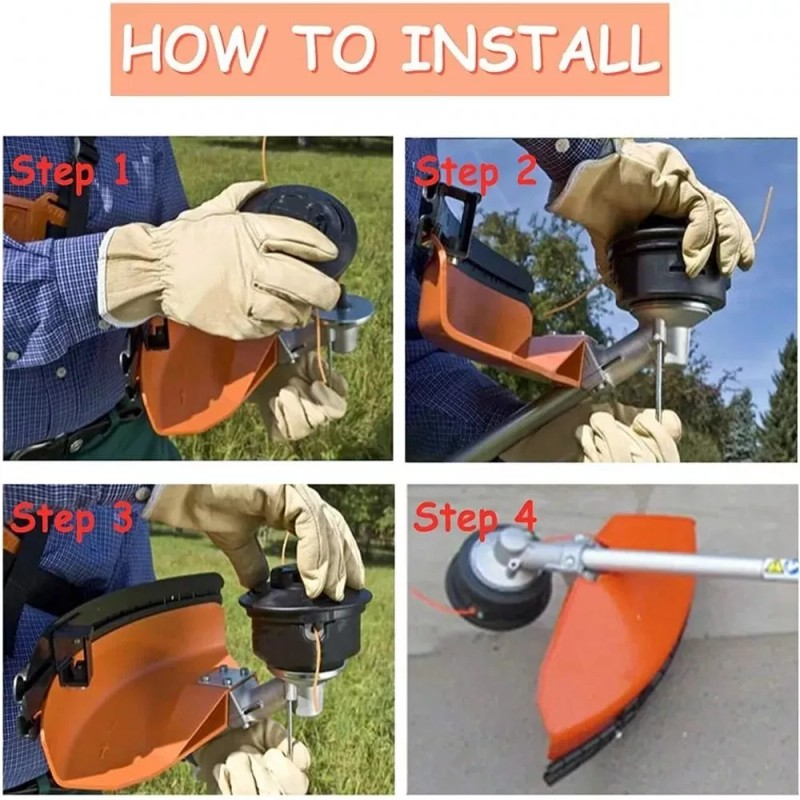 HOW TO INSTALL

Step 1

Step 2

Step 3

Step 4