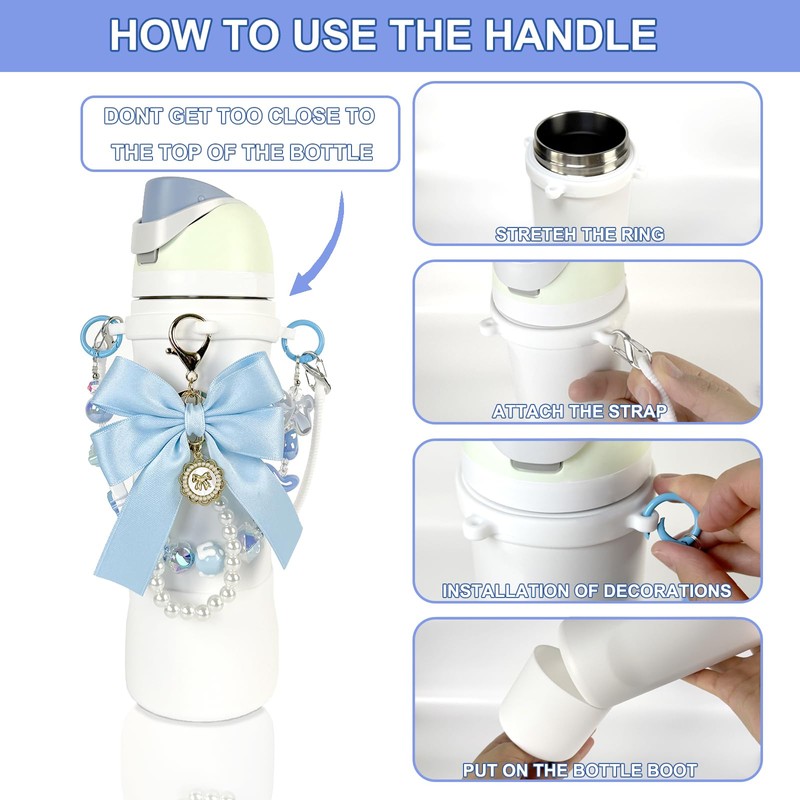 HOW TO USE THE HANDLE

DONT GET TOO CLOSE TO THE TOP OF THE BOTTLE

STRETEH THE RING

ATTACH THE STRAP

INSTALLATION OF DECORATIONS

PUT ON THE BOTTLE BOOT