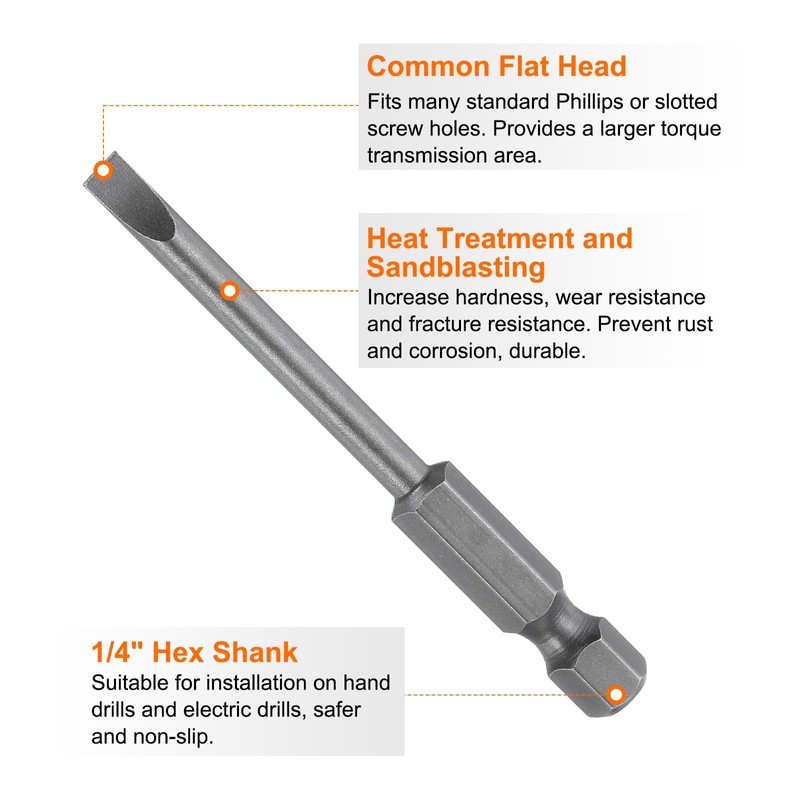 Common Flat Head
Fits many standard Phillips or slotted screw holes. Provides a larger torque transmission area.

Heat Treatment and Sandblasting
Increase hardness, wear resistance and fracture resistance. Prevent rust and corrosion, durable.

1/4" Hex Shank
Suitable for installation on hand drills and electric drills, safer and non-slip.