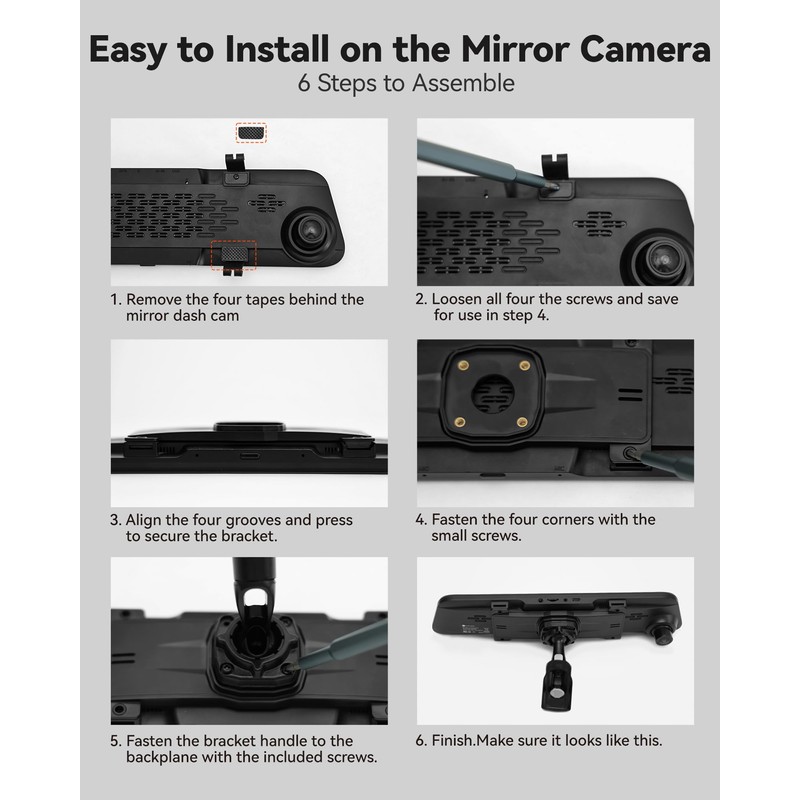 Easy to Install on the Mirror Camera
6 Steps to Assemble

1. Remove the four tapes behind the mirror dash cam

2. Loosen all four the screws and save for use in step 4.

3. Align the four grooves and press to secure the bracket.

4. Fasten the four corners with the small screws.

5. Fasten the bracket handle to the backplane with the included screws.

6. Finish.Make sure it looks like this.