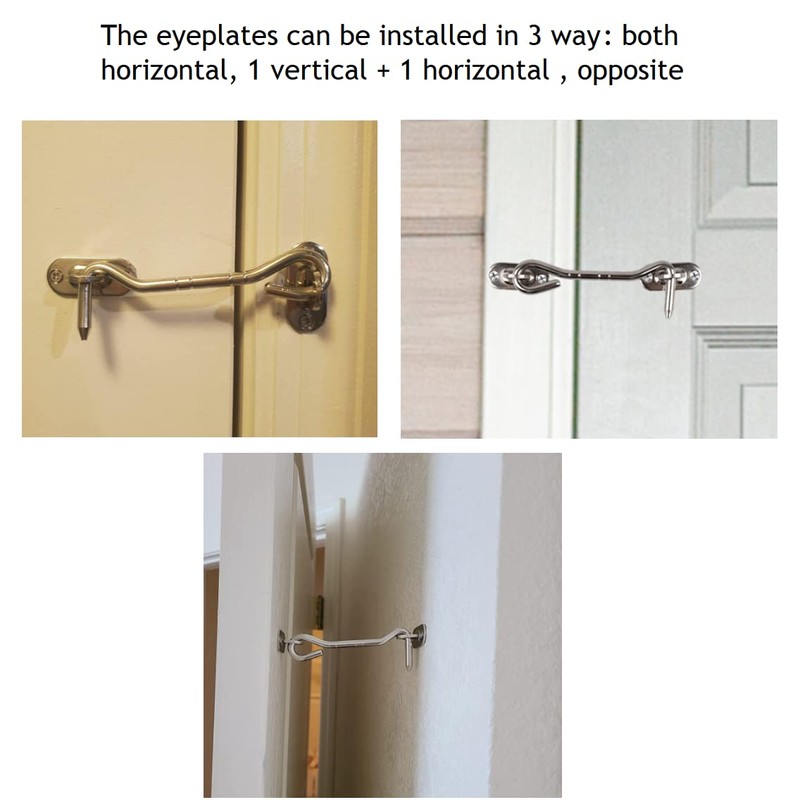 The eyeplates can be installed in 3 way: both horizontal, 1 vertical + 1 horizontal , opposite