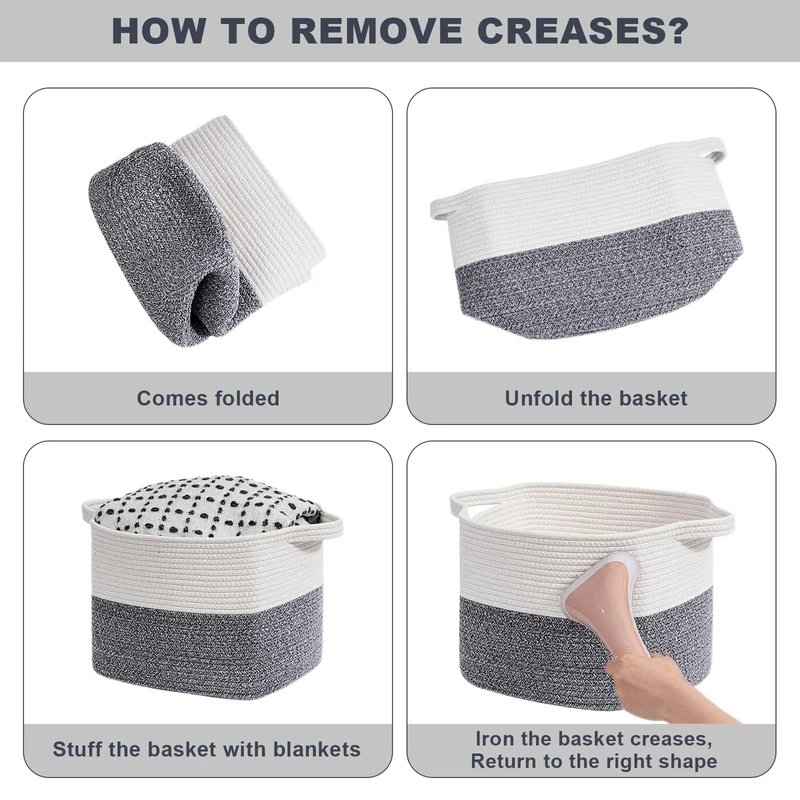 HOW TO REMOVE CREASES?

Comes folded

Unfold the basket

Stuff the basket with blankets

Iron the basket creases,
Return to the right shape