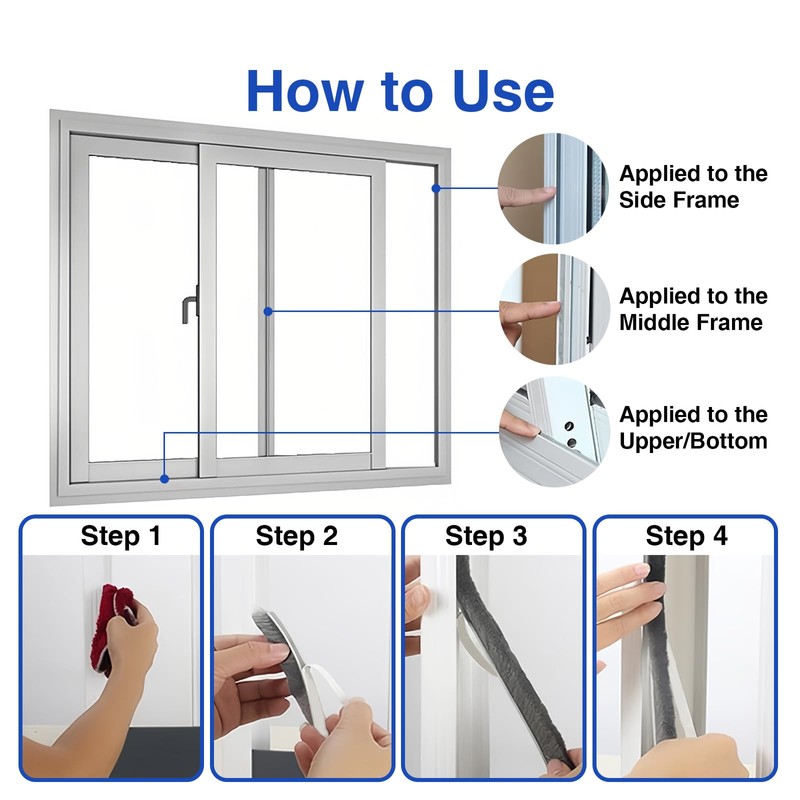 How to Use

Applied to the Side Frame

Applied to the Middle Frame

Applied to the Upper/Bottom

Step 1

Step 2

Step 3

Step 4