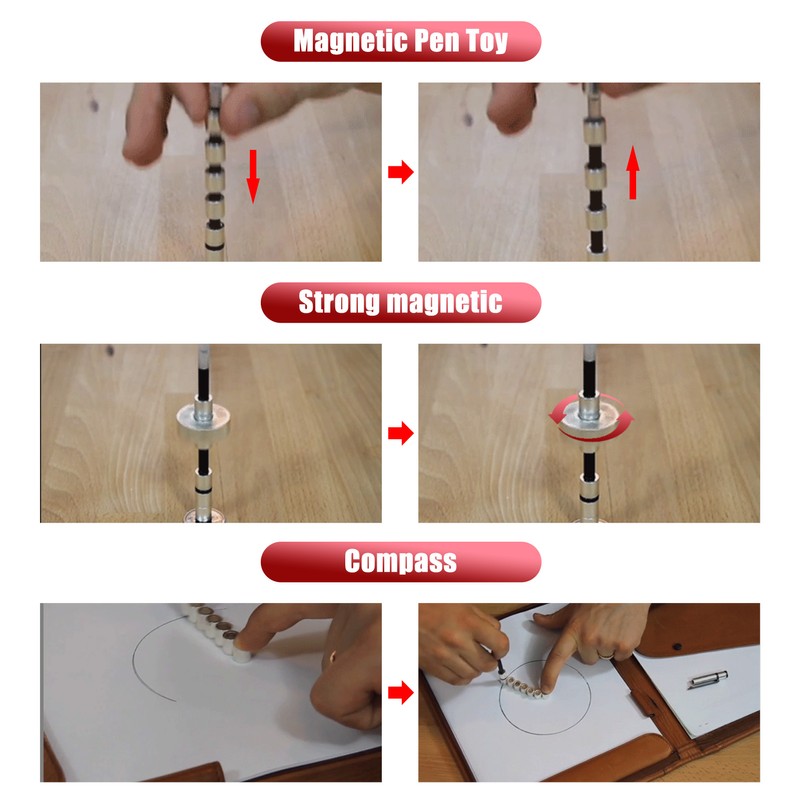 Magnetic Pen Toy

Strong magnetic

Compass