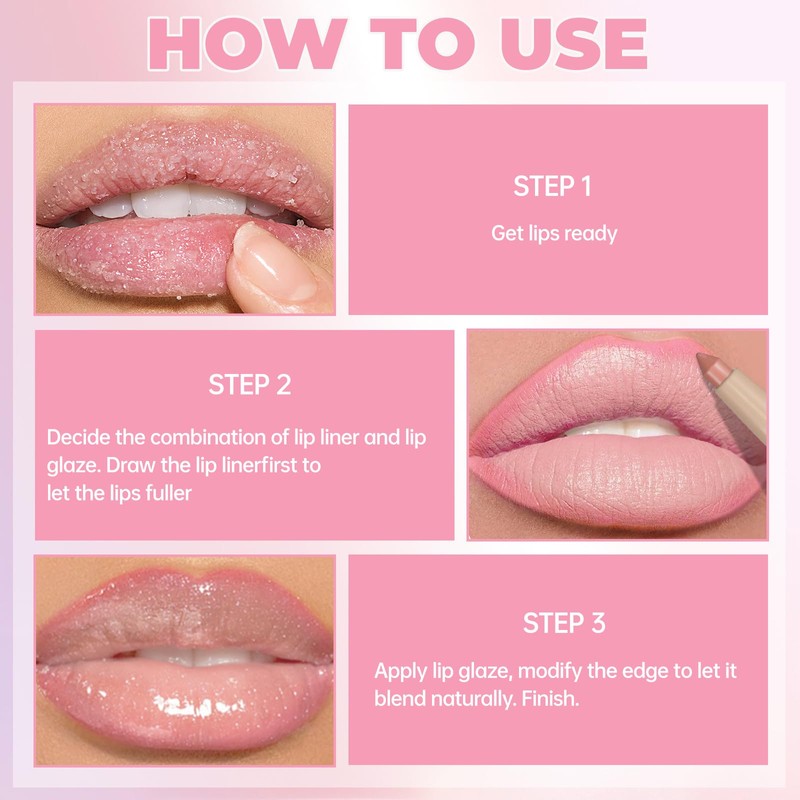 HOW TO USE

STEP 1

Get lips ready

STEP 2

Decide the combination of lip liner and lip glaze. Draw the lip linerfirst to let the lips fuller

STEP 3

Apply lip glaze, modify the edge to let it blend naturally. Finish.