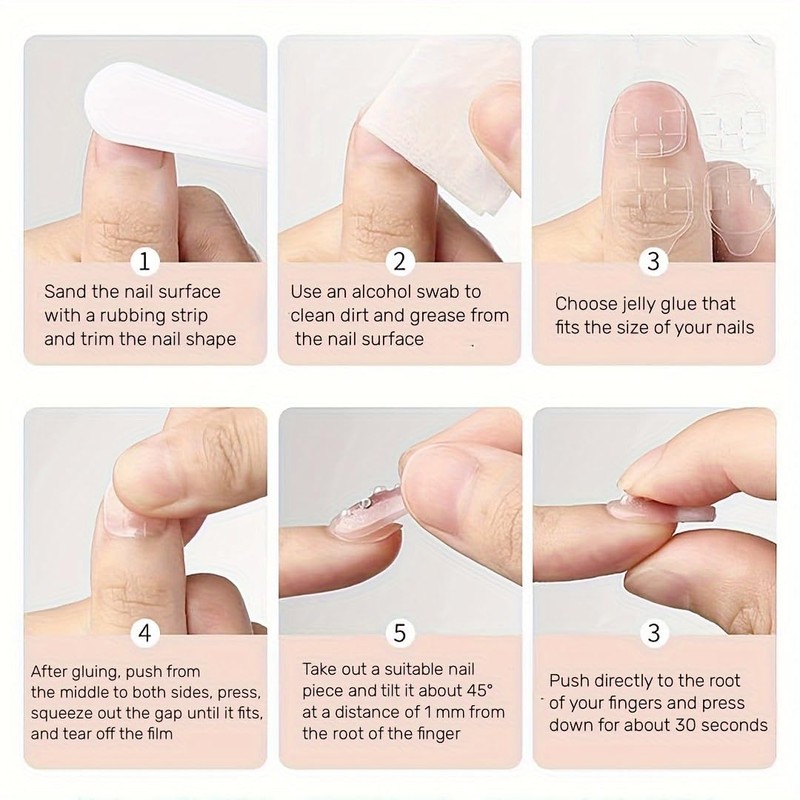 1
Sand the nail surface with a rubbing strip and trim the nail shape

2
Use an alcohol swab to clean dirt and grease from the nail surface

3
Choose jelly glue that fits the size of your nails

4
After gluing, push from the middle to both sides, press, squeeze out the gap until it fits, and tear off the film

5
Take out a suitable nail piece and tilt it about 45° at a distance of 1 mm from the root of the finger

3
Push directly to the root of your fingers and press down for about 30 seconds