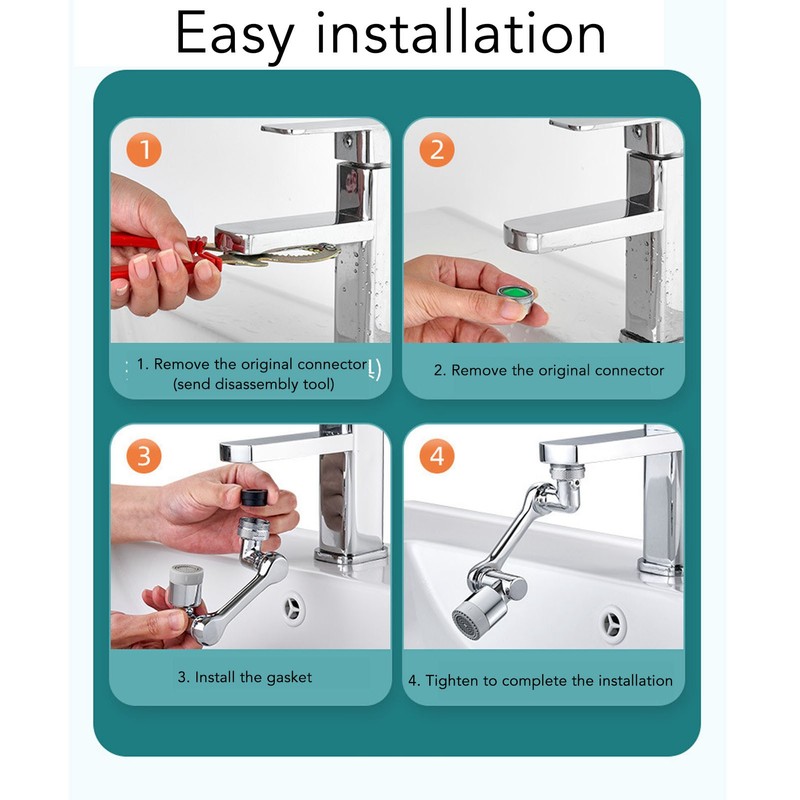 Easy installation

1

1. Remove the original connector
(send disassembly tool)

2

2. Remove the original connector

3

3. Install the gasket

4

4. Tighten to complete the installation