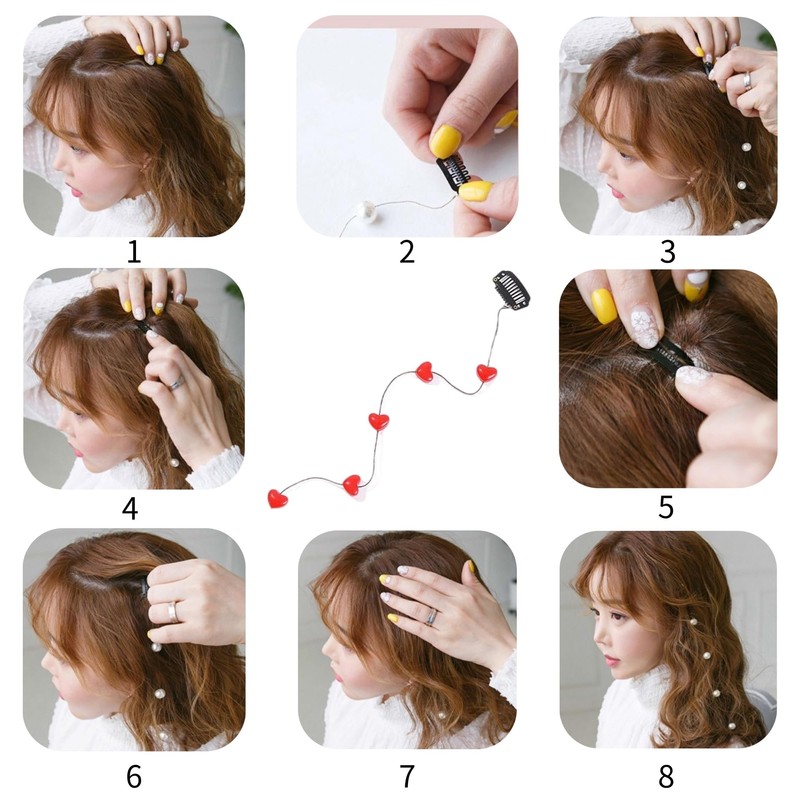 1

2

3

4

5

6

7

8