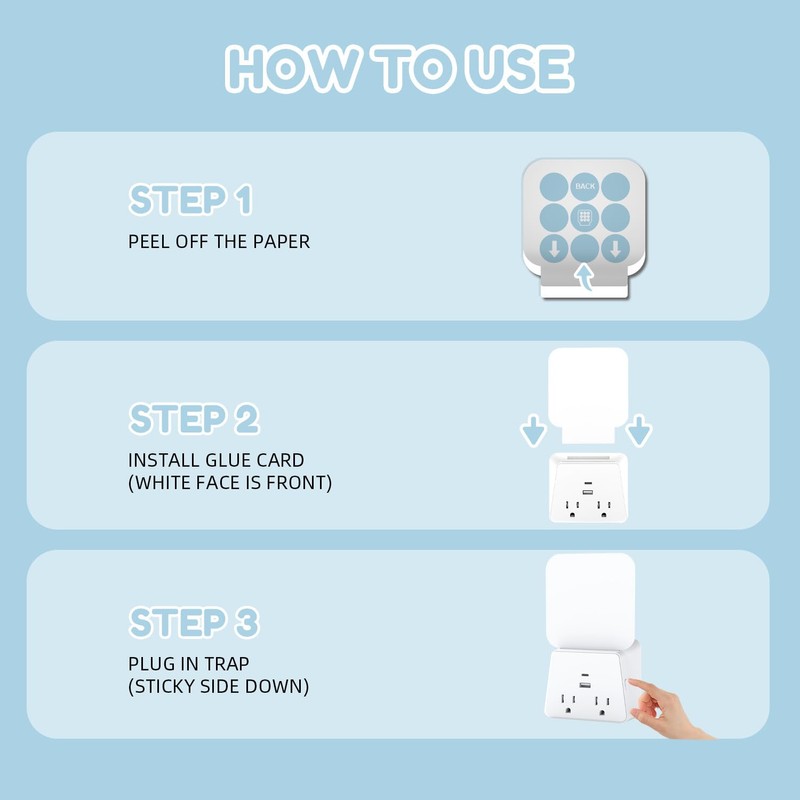 HOW TO USE

STEP 1
PEEL OFF THE PAPER

BACK

STEP 2
INSTALL GLUE CARD
(WHITE FACE IS FRONT)

STEP 3
PLUG IN TRAP
(STICKY SIDE DOWN)